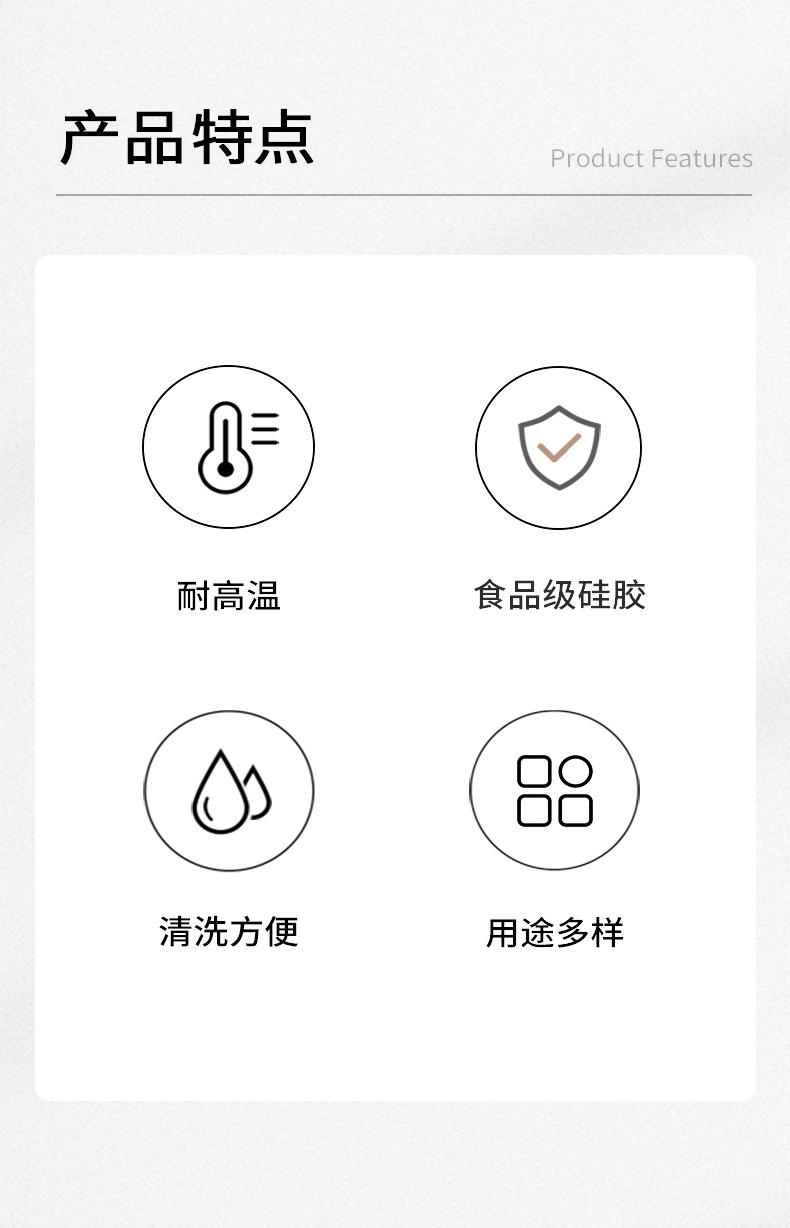 产品特点

Product Features

耐高温

食品级硅胶

清洗方便

用途多样