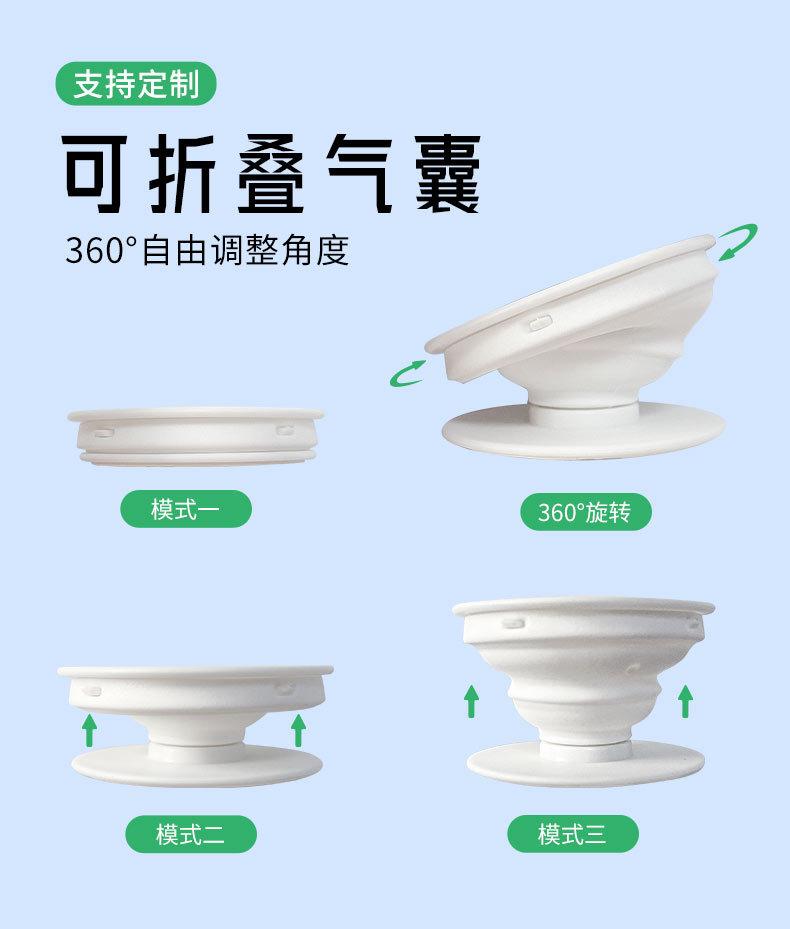 支持定制

可折叠气囊

360°自由调整角度

模式一

360°旋转

模式二

模式三