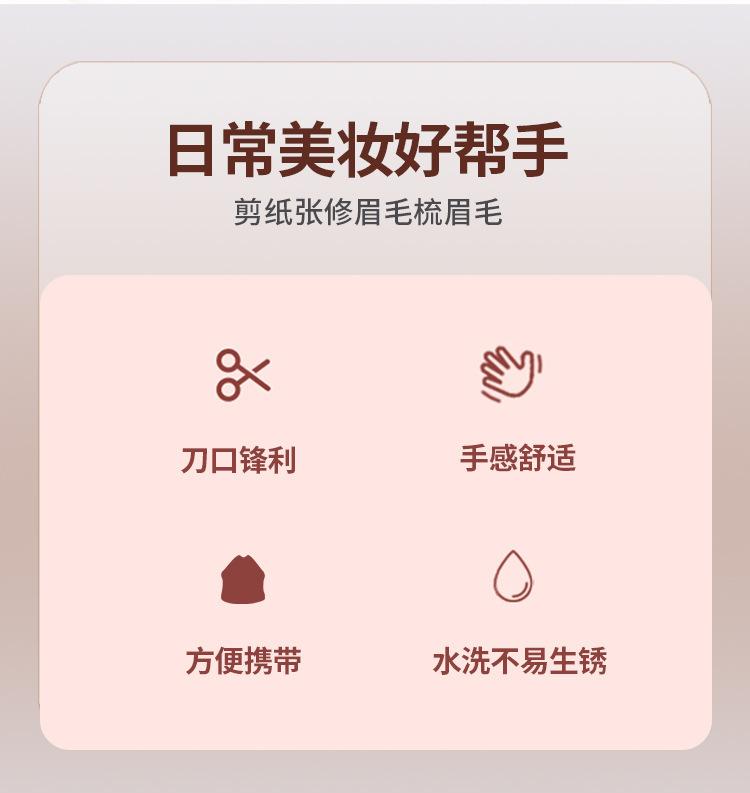 日常美妆好帮手

剪纸张修眉毛梳眉毛

刀口锋利

手感舒适

方便携带

水洗不易生锈