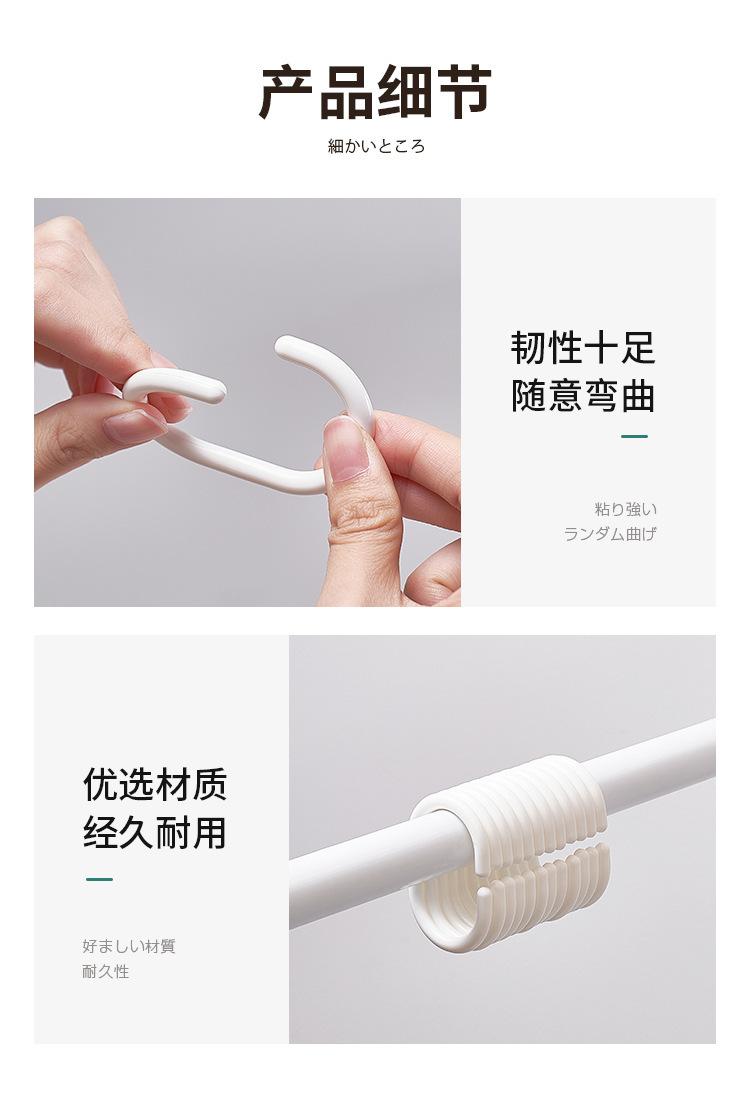 产品细节
細かいところ

韧性十足
随意弯曲

粘り強い
ランダム曲げ

优选材质
经久耐用

好ましい材質
耐久性