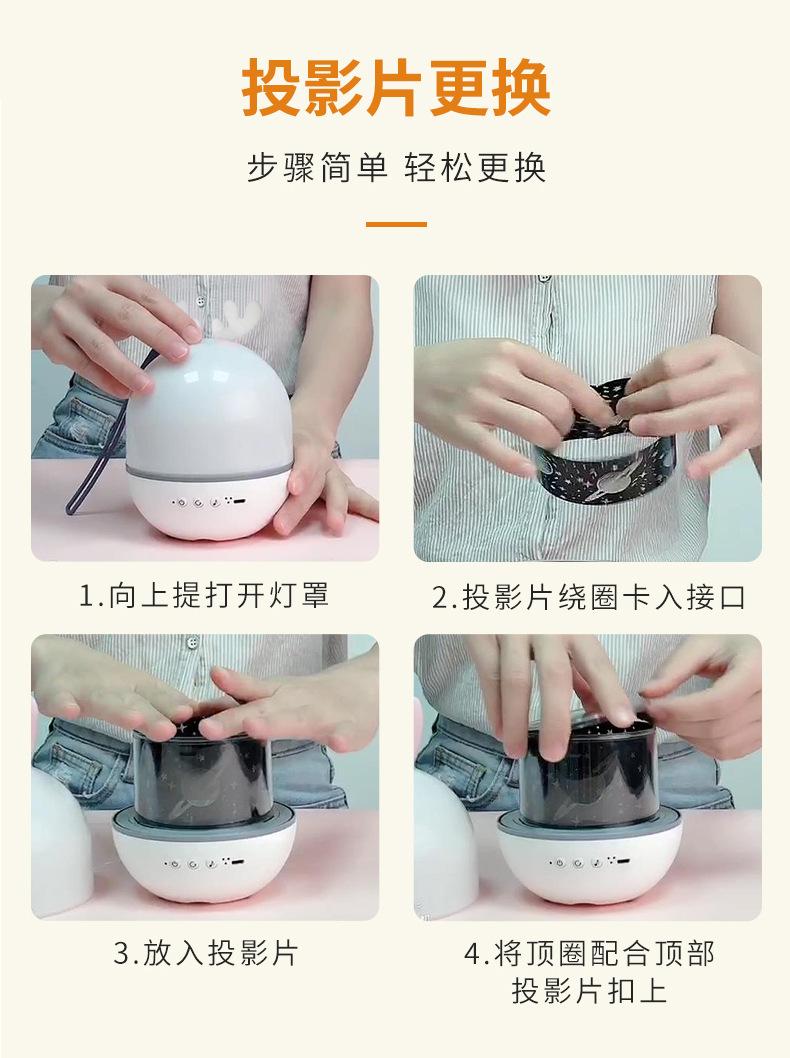 投影片更换

步骤简单 轻松更换

1.向上提打开灯罩

2.投影片绕圈卡入接口

3.放入投影片

4.将顶圈配合顶部投影片扣上