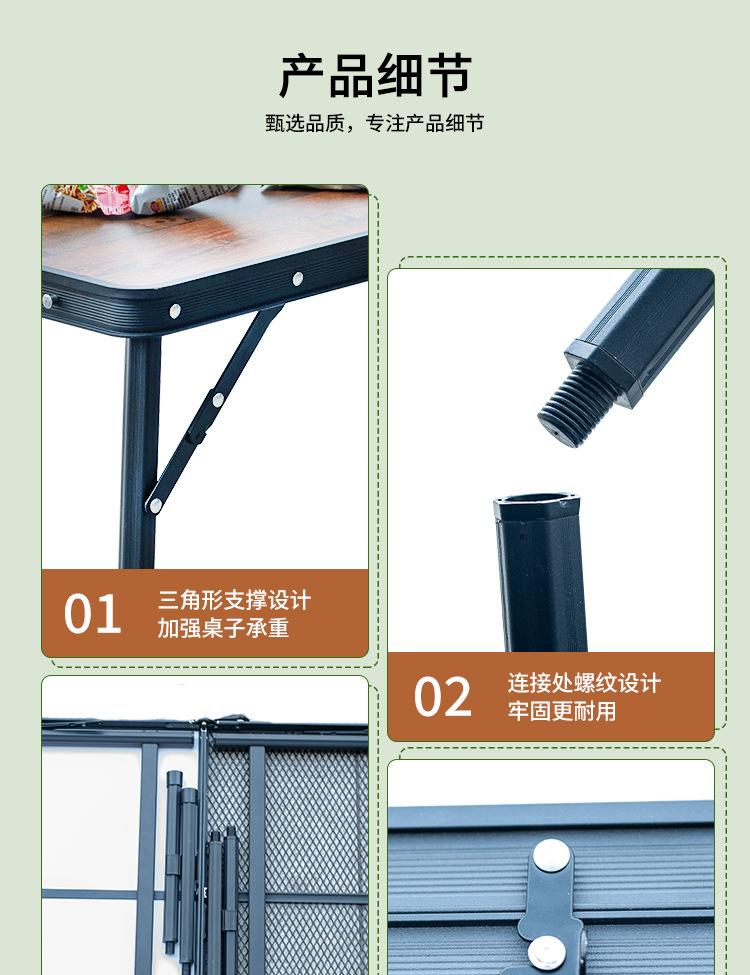 产品细节

甄选品质，专注产品细节

01 三角形支撑设计
加强桌子承重

02 连接处螺纹设计
牢固更耐用