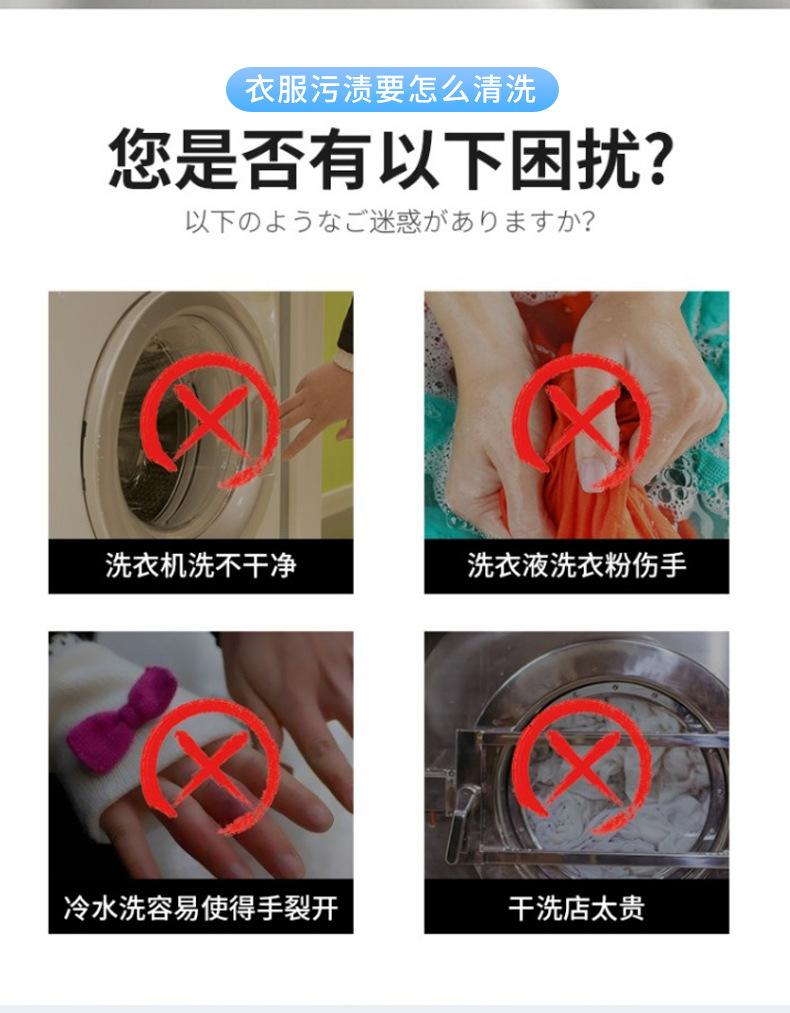 衣服污渍要怎么清洗

您是否有以下困扰?

以下のようなご迷惑がありますか?

洗衣机洗不干净

洗衣液洗衣粉伤手

冷水洗容易使得手裂开

干洗店太贵