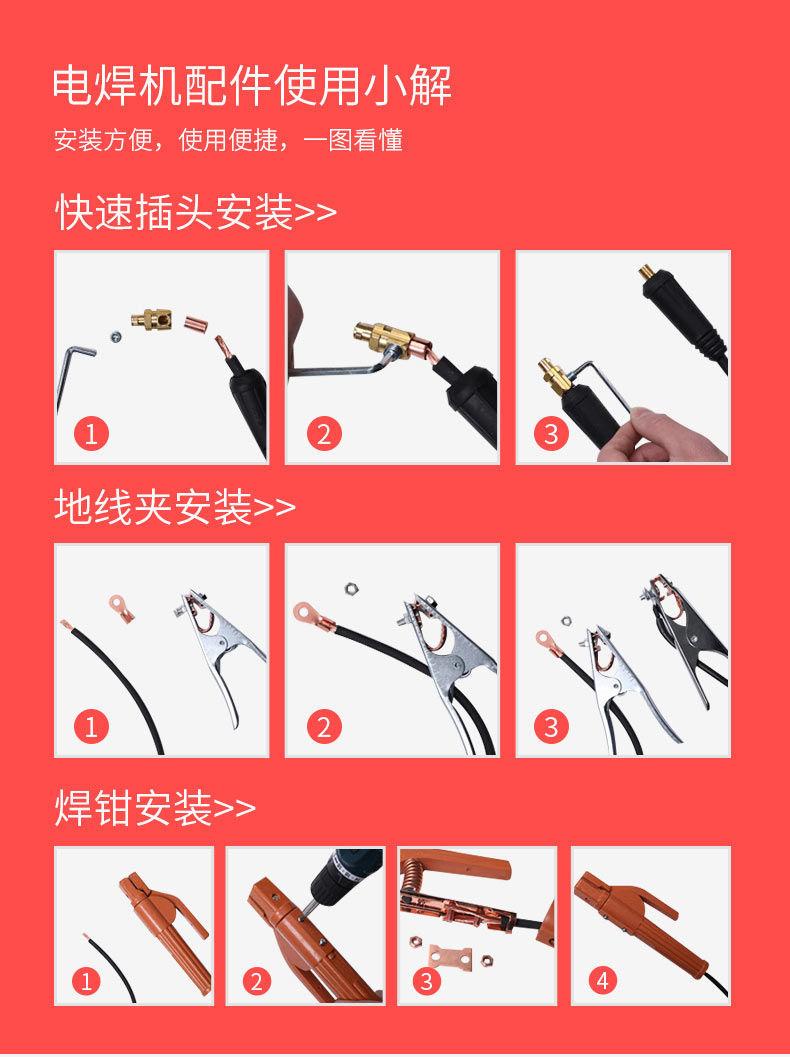 电焊机配件使用小解

安装方便，使用便捷，一图看懂

快速插头安装>>

1

2

3

地线夹安装>>

1

2

3

焊钳安装>>

1

2

3

4