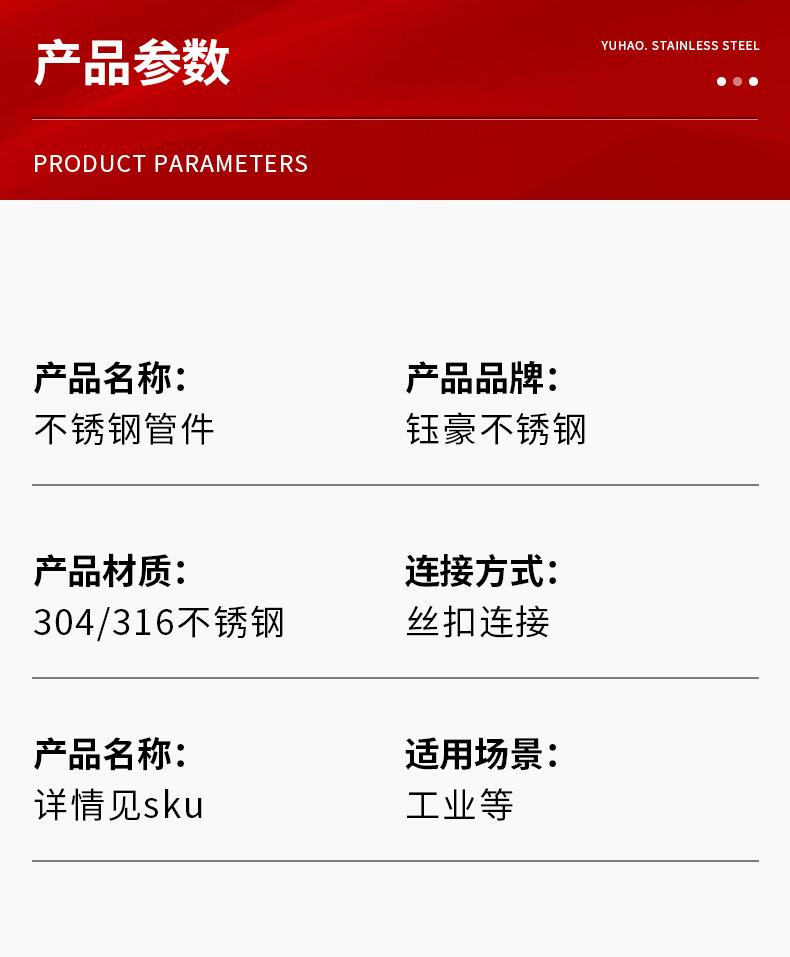 产品参数

YUHAO. STAINLESS STEEL

PRODUCT PARAMETERS

产品名称:
不锈钢管件

产品品牌:
钰豪不锈钢

产品材质:
304/316不锈钢

连接方式:
丝扣连接

产品名称:
详情见sku

适用场景:
工业等