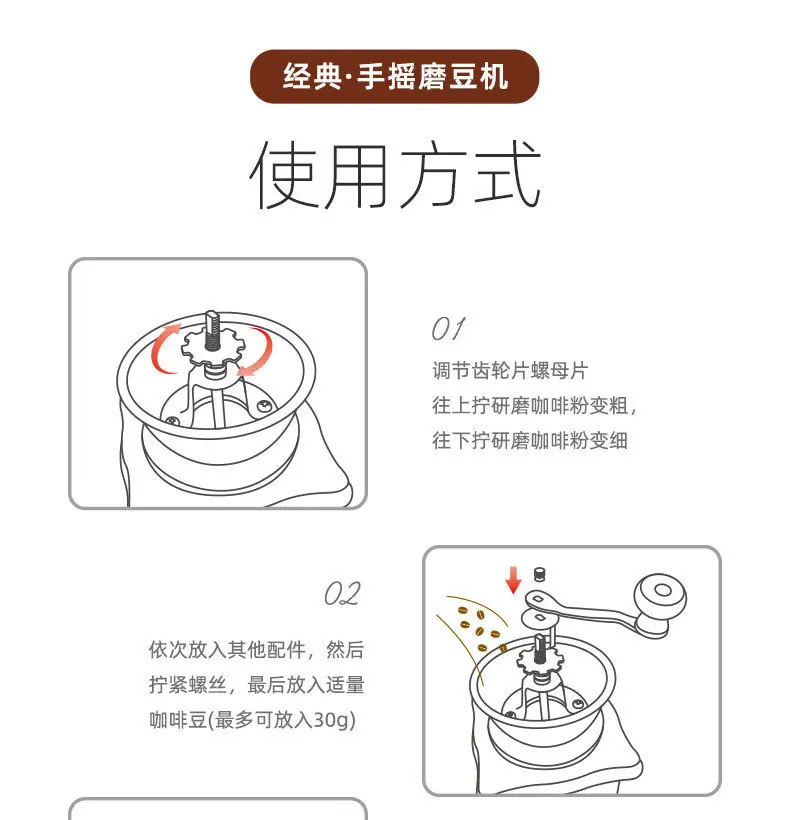 经典·手摇磨豆机

使用方式

01

调节齿轮片螺母片
往上拧研磨咖啡粉变粗，
往下拧研磨咖啡粉变细

02

依次放入其他配件，然后拧紧螺丝，最后放入适量咖啡豆(最多可放入30g)