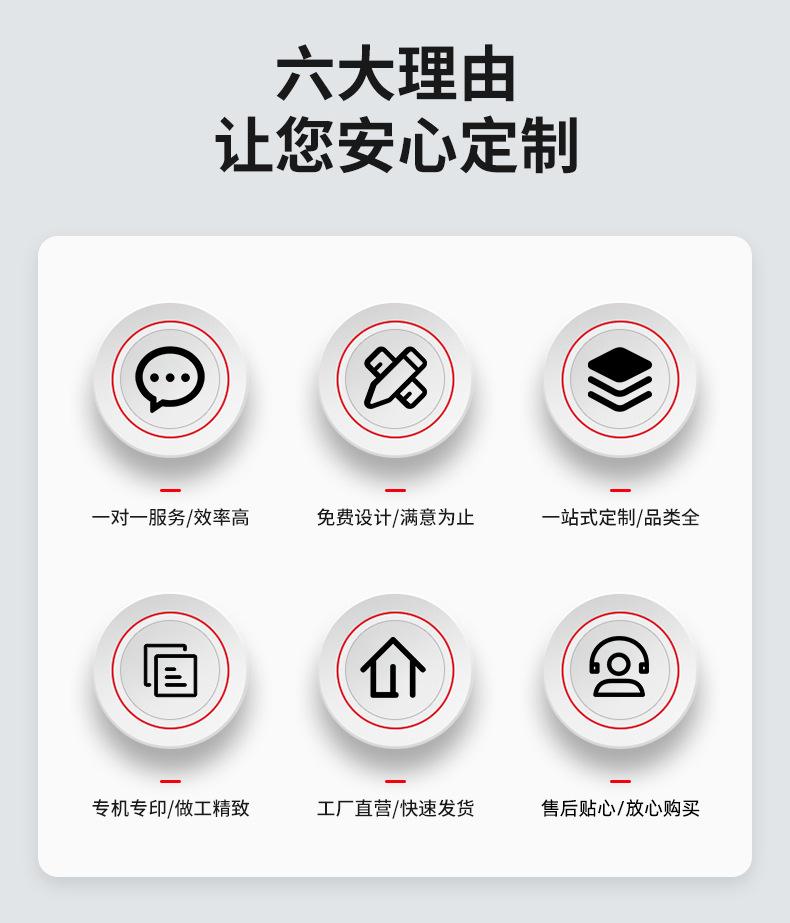 六大理由
让您安心定制

一对一服务/效率高

免费设计/满意为止

一站式定制/品类全

专机专印/做工精致

工厂直营/快速发货

售后贴心/放心购买