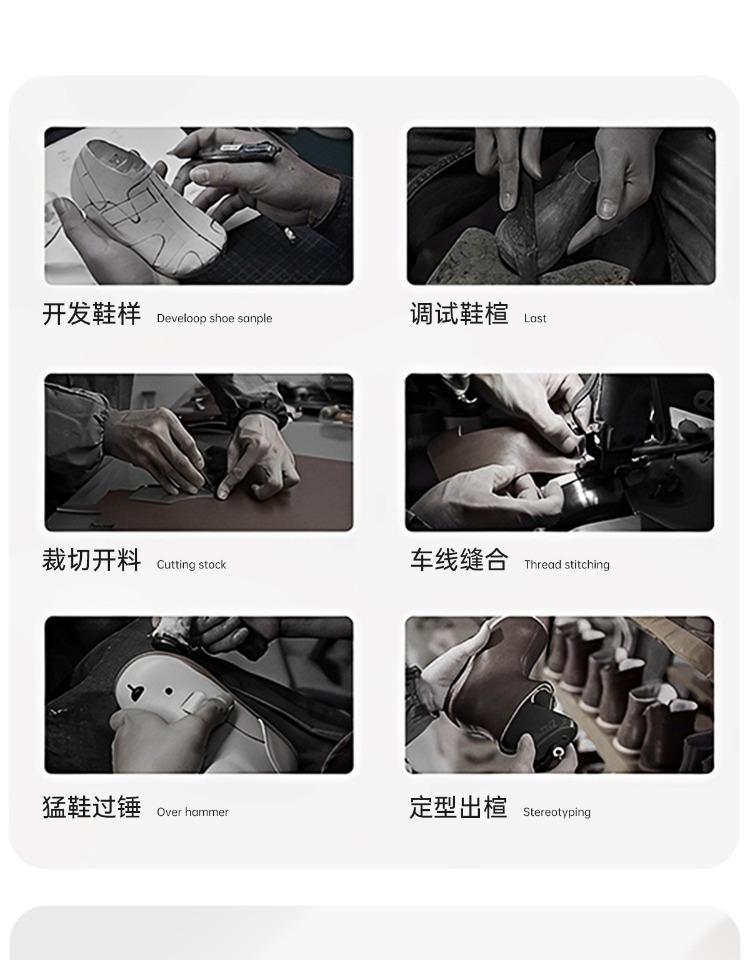 开发鞋样 Develoop shoe sanple

调试鞋楦 Last

裁切开料 Cutting stock

车线缝合 Thread stitching

猛鞋过锤 Over hammer

定型出楦 Stereotyping