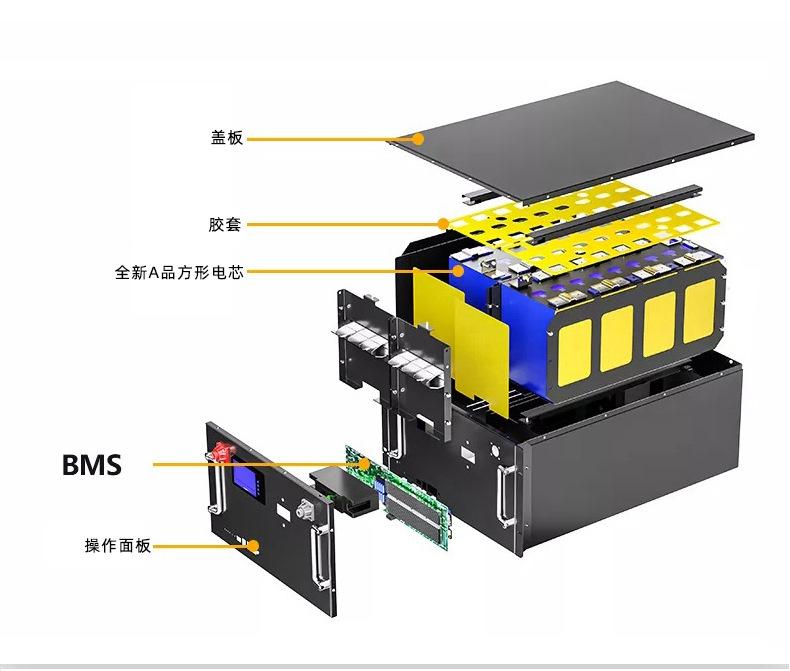 盖板

胶套

全新A品方形电芯

BMS

操作面板