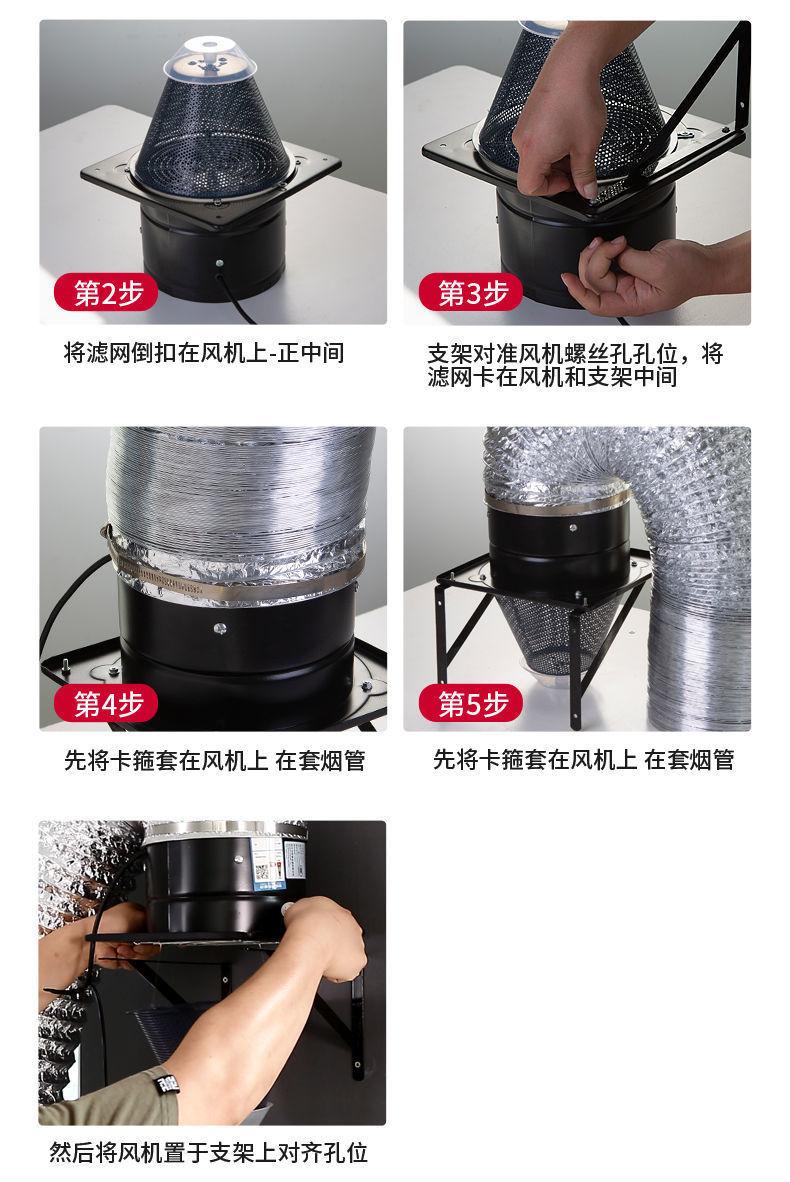 第2步

将滤网倒扣在风机上-正中间

第3步

支架对准风机螺丝孔孔位，将滤网卡在风机和支架中间

第4步

先将卡箍套在风机上 在套烟管

第5步

先将卡箍套在风机上 在套烟管

然后将风机置于支架上对齐孔位