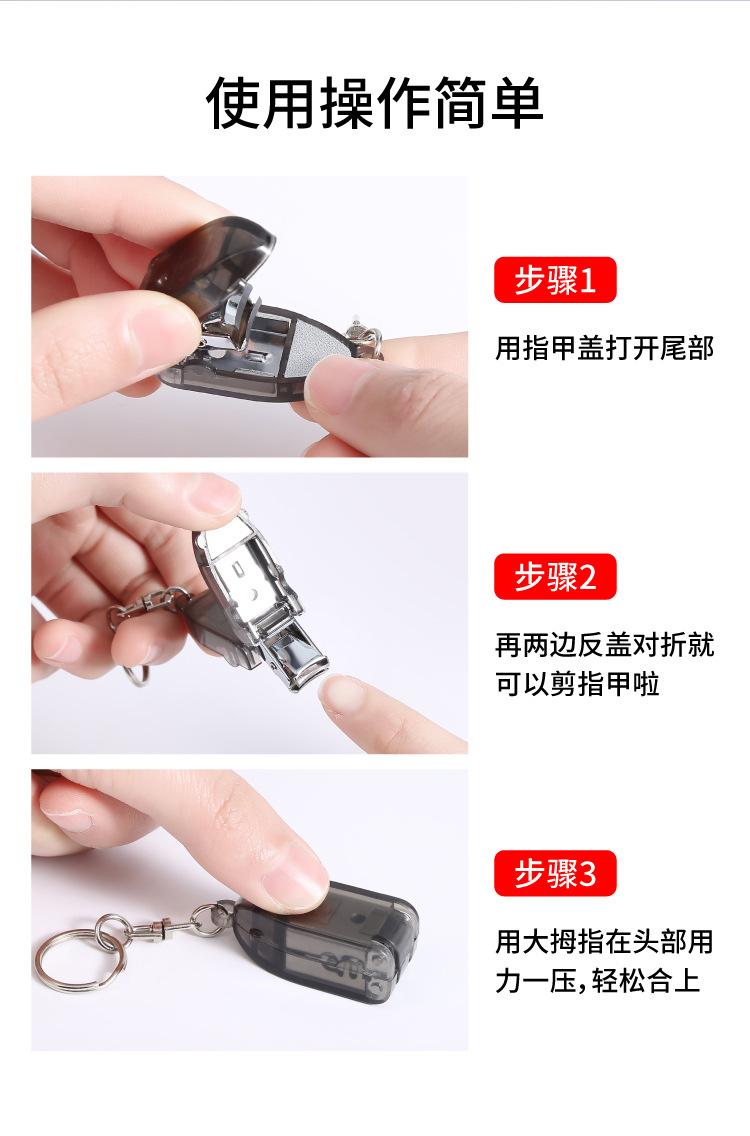 使用操作简单

步骤1

用指甲盖打开尾部

步骤2

再两边反盖对折就可以剪指甲啦

步骤3

用大拇指在头部用力一压，轻松合上