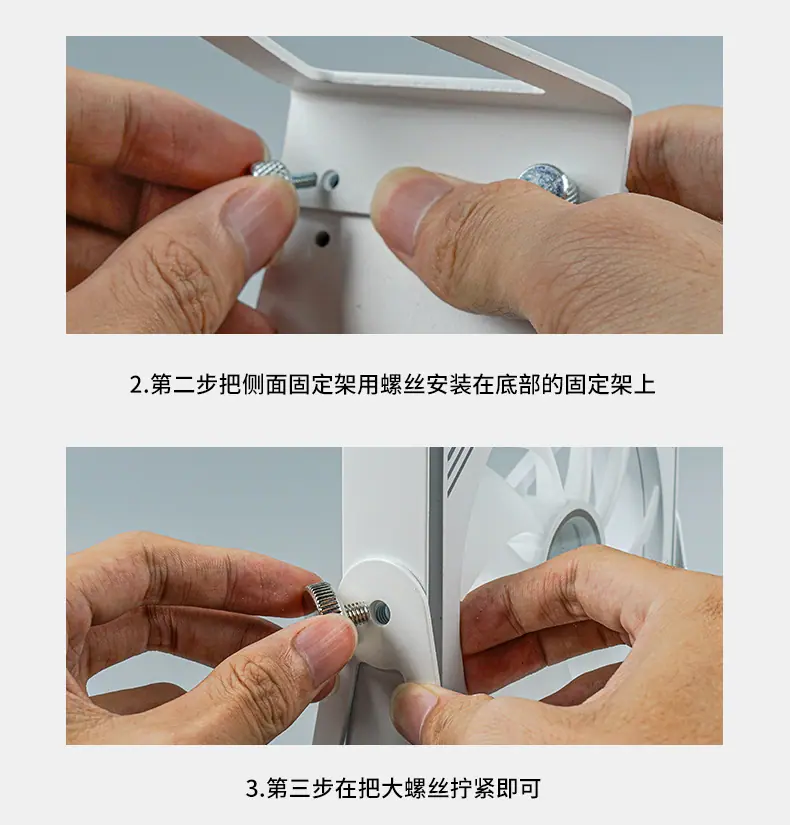 2.第二步把侧面固定架用螺丝安装在底部的固定架上

3.第三步在把大螺丝拧紧即可