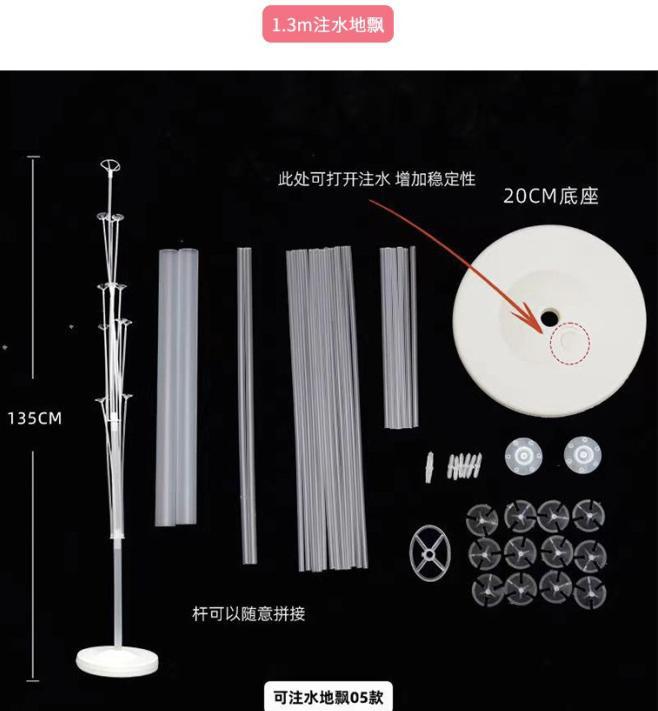 1.3m注水地飘

此处可打开注水 增加稳定性

20CM底座

135CM

杆可以随意拼接

可注水地飘05款