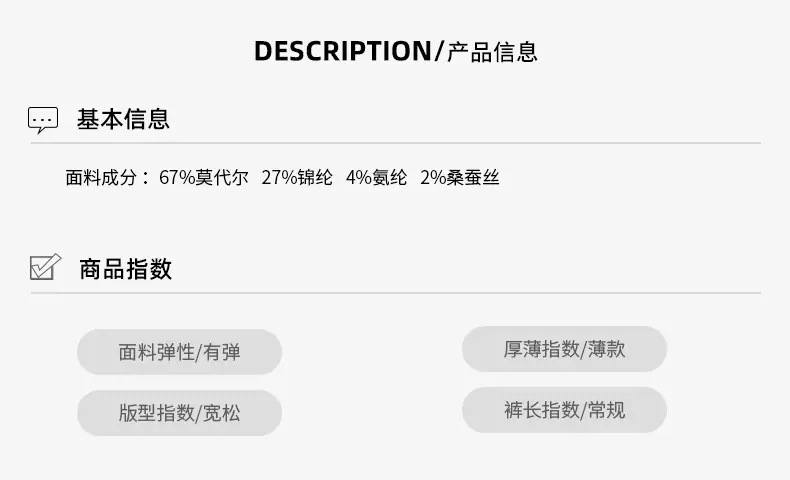 DESCRIPTION/产品信息

基本信息

面料成分：67%莫代尔 27%锦纶 4%氨纶 2%桑蚕丝

商品指数

面料弹性/有弹

版型指数/宽松

厚薄指数/薄款

裤长指数/常规