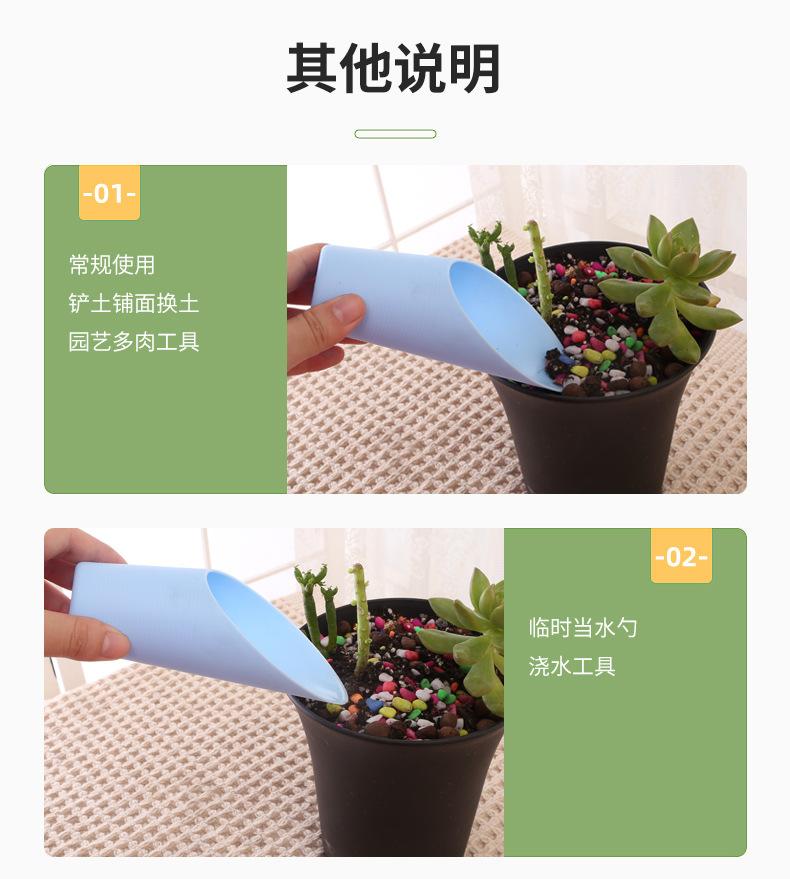 其他说明

-01-

常规使用
铲土铺面换土
园艺多肉工具

-02-

临时当水勺
浇水工具