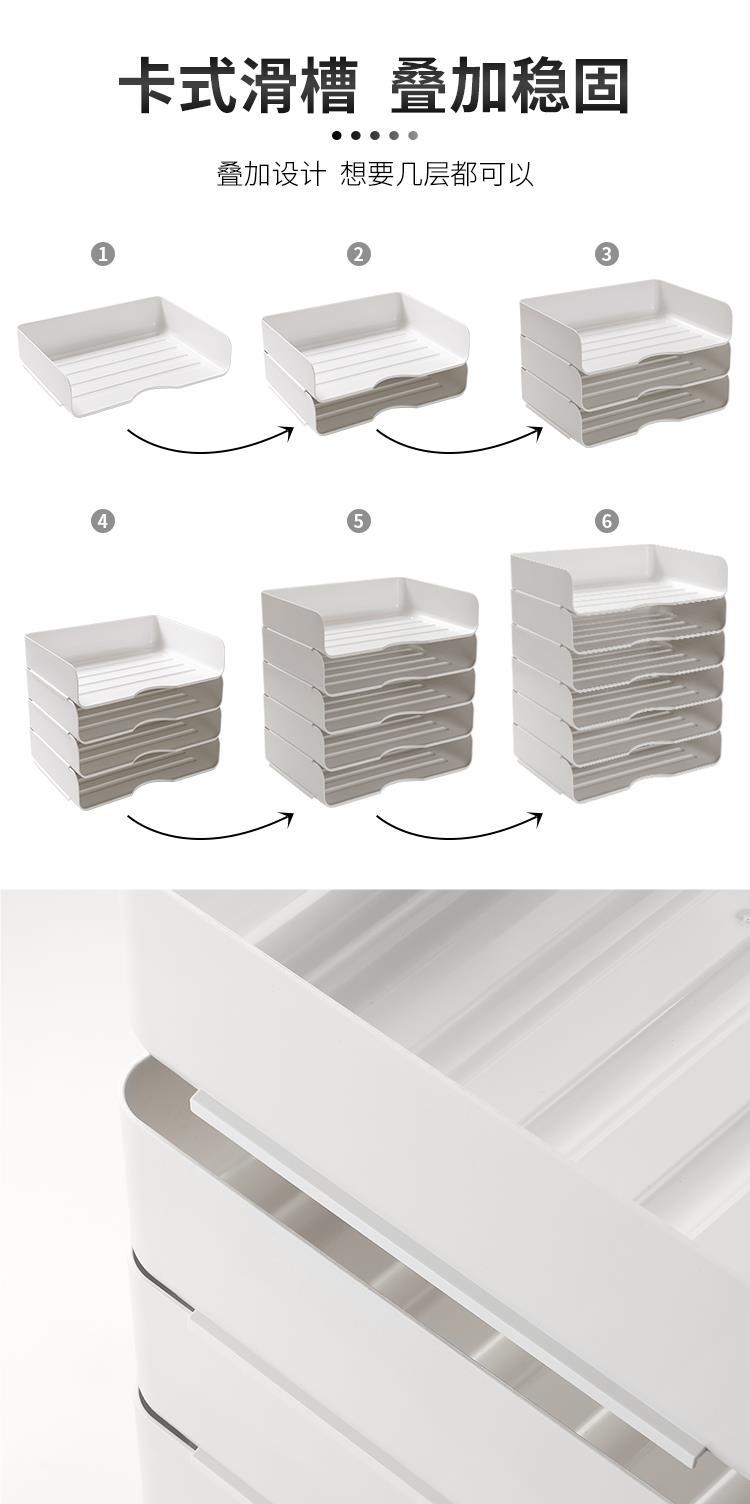 卡式滑槽 叠加稳固

叠加设计 想要几层都可以

1

2

3

4

5

6