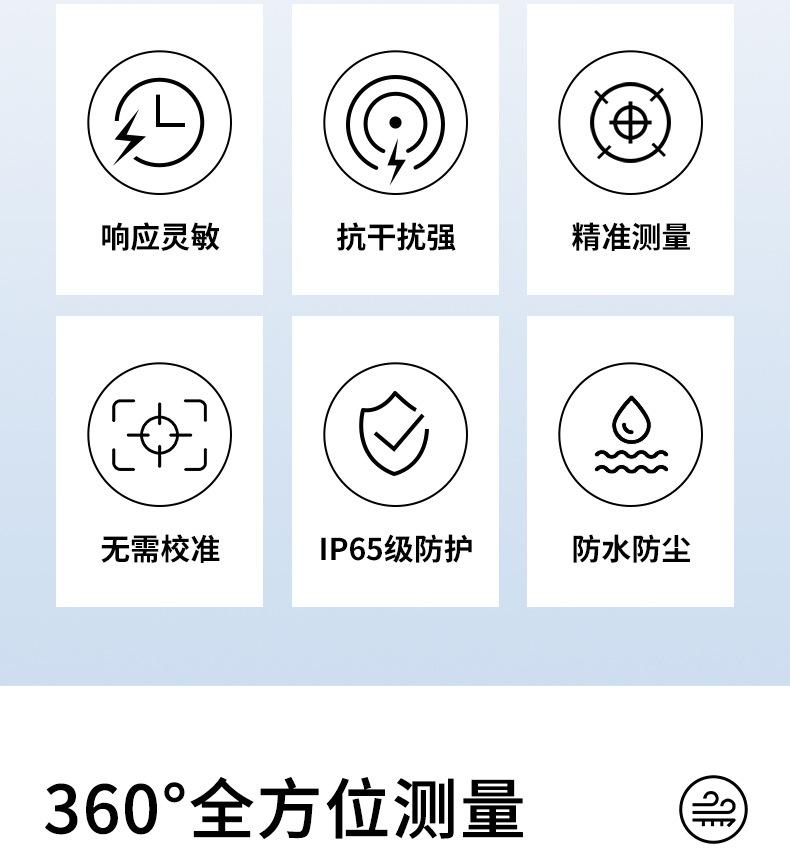 响应灵敏

抗干扰强

精准测量

无需校准

IP65级防护

防水防尘

360°全方位测量