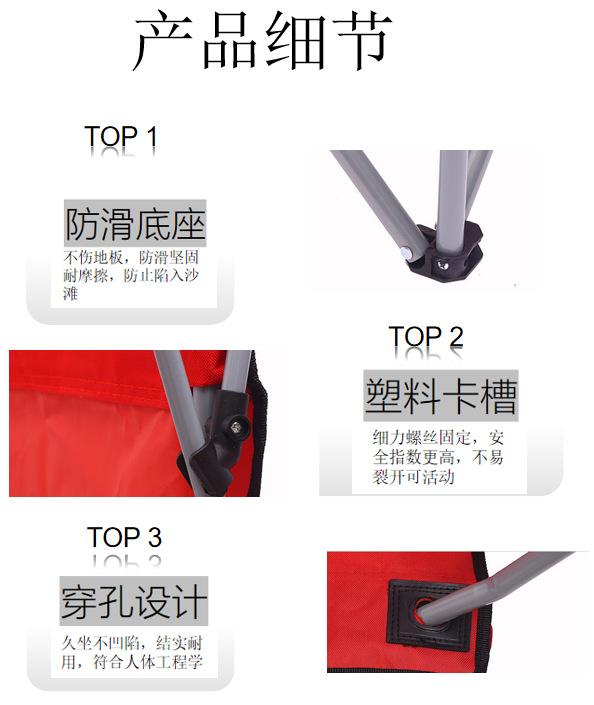 产品细节

TOP 1

防滑底座

不伤地板，防滑坚固耐摩擦，防止陷入沙滩

TOP 2

塑料卡槽

细力螺丝固定，安全指数更高，不易裂开可活动

TOP 3

穿孔设计

久坐不凹陷，结实耐用，符合人体工程学