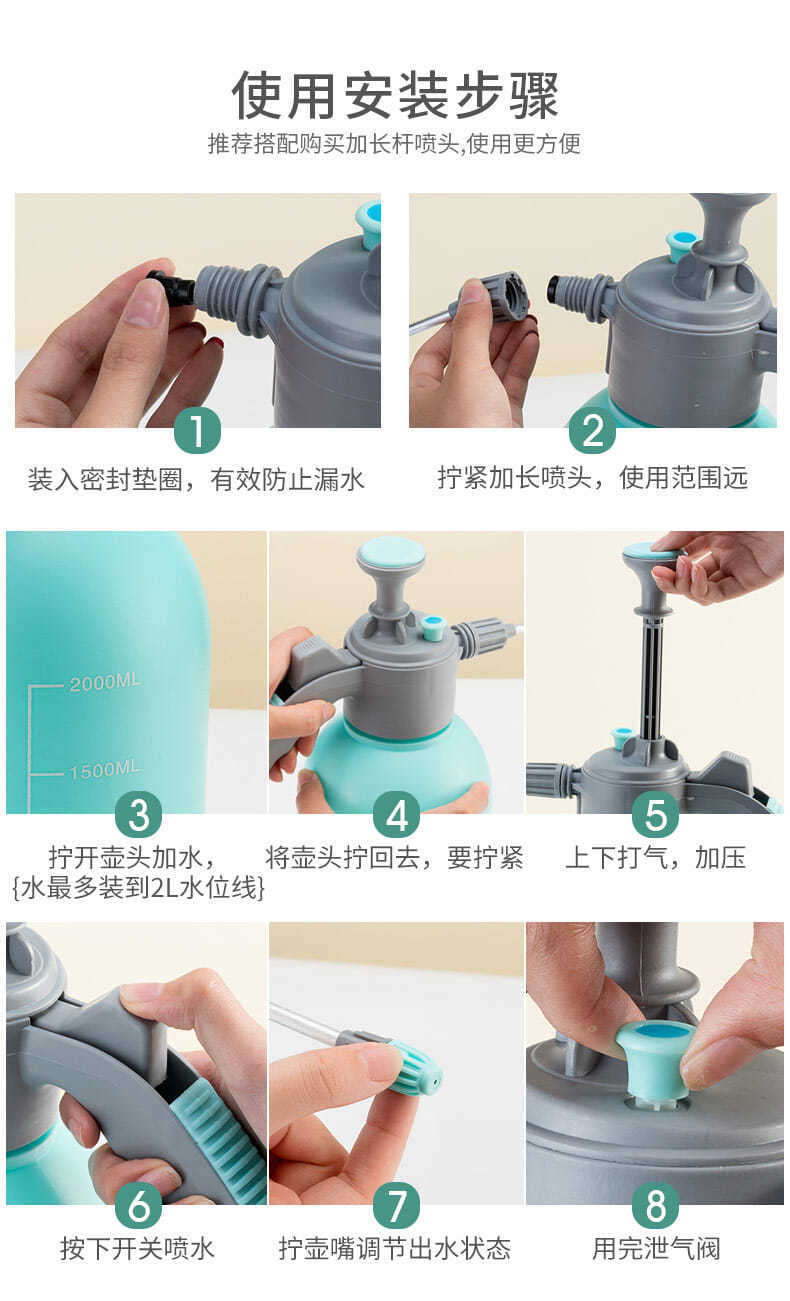 使用安装步骤
推荐搭配购买加长杆喷头,使用更方便

1
装入密封垫圈，有效防止漏水

2
拧紧加长喷头，使用范围远

2000ML
1500ML
3
拧开壶头加水，
{水最多装到2L水位线}

4
将壶头拧回去，要拧紧

5
上下打气，加压

6
按下开关喷水

7
拧壶嘴调节出水状态

8
用完泄气阀