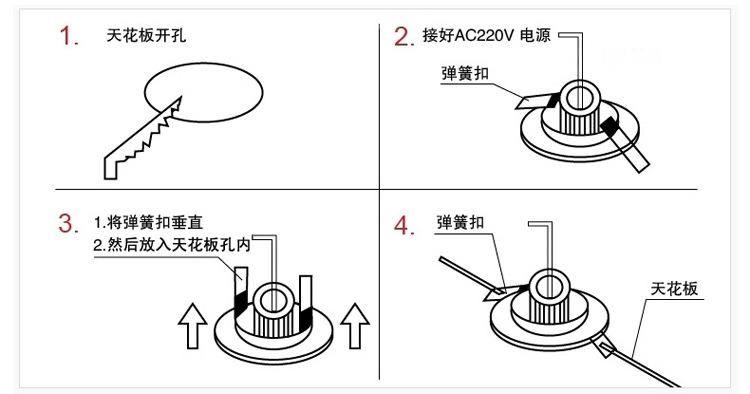 1. 天花板开孔

2. 接好AC220V 电源

弹簧扣

3. 1.将弹簧扣垂直
2.然后放入天花板孔内

4. 弹簧扣

天花板