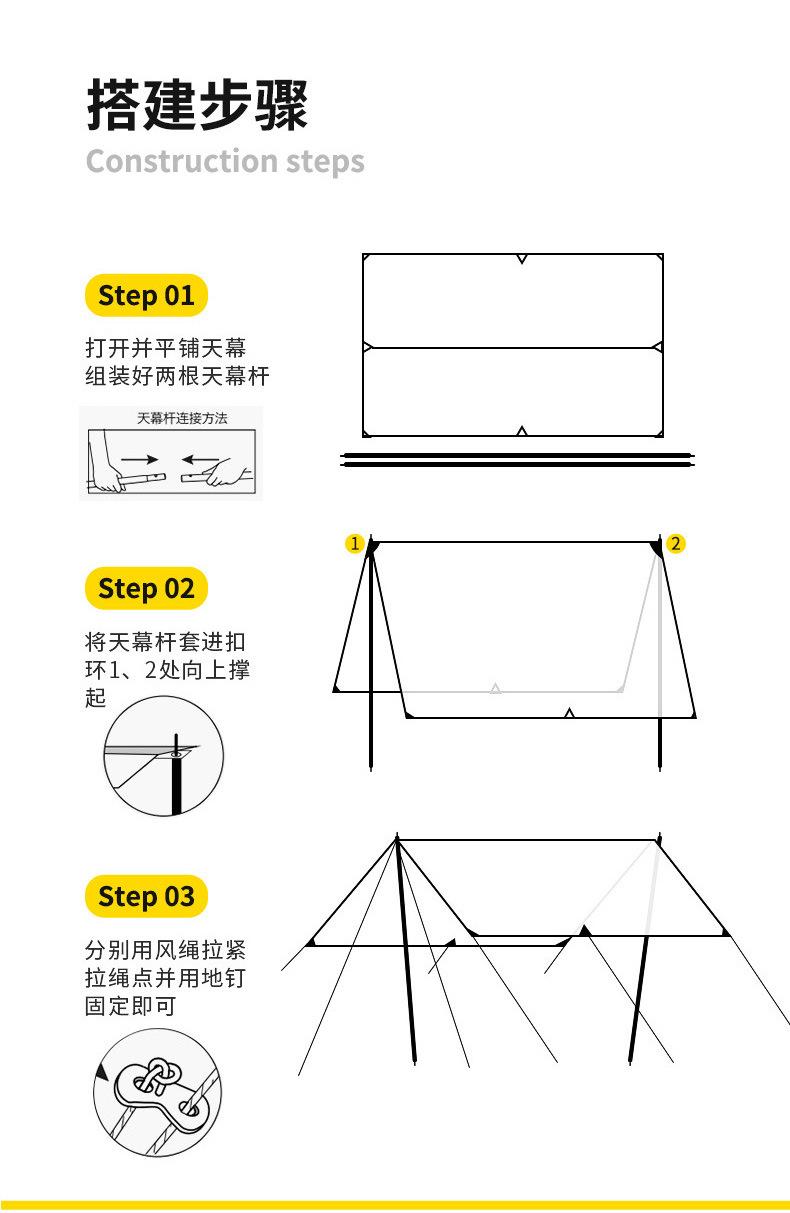 搭建步骤
Construction steps

Step 01

打开并平铺天幕
组装好两根天幕杆

天幕杆连接方法

Step 02

将天幕杆套进扣环1、2处向上撑起

1
2

Step 03

分别用风绳拉紧拉绳点并用地钉固定即可