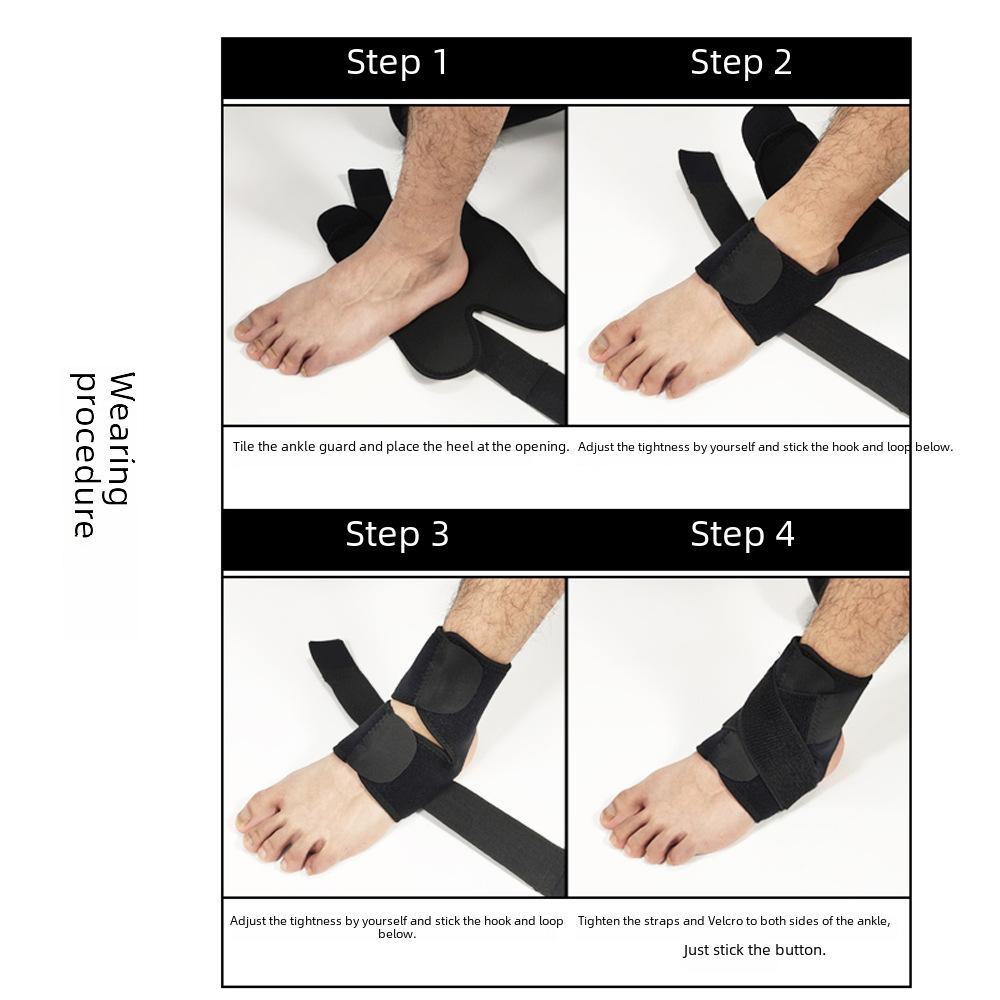 Wearing procedure

Step 1

Step 2

Tile the ankle guard and place the heel at the opening.

Adjust the tightness by yourself and stick the hook and loop below.

Step 3

Step 4

Adjust the tightness by yourself and stick the hook and loop below.

Tighten the straps and Velcro to both sides of the ankle,

Just stick the button.