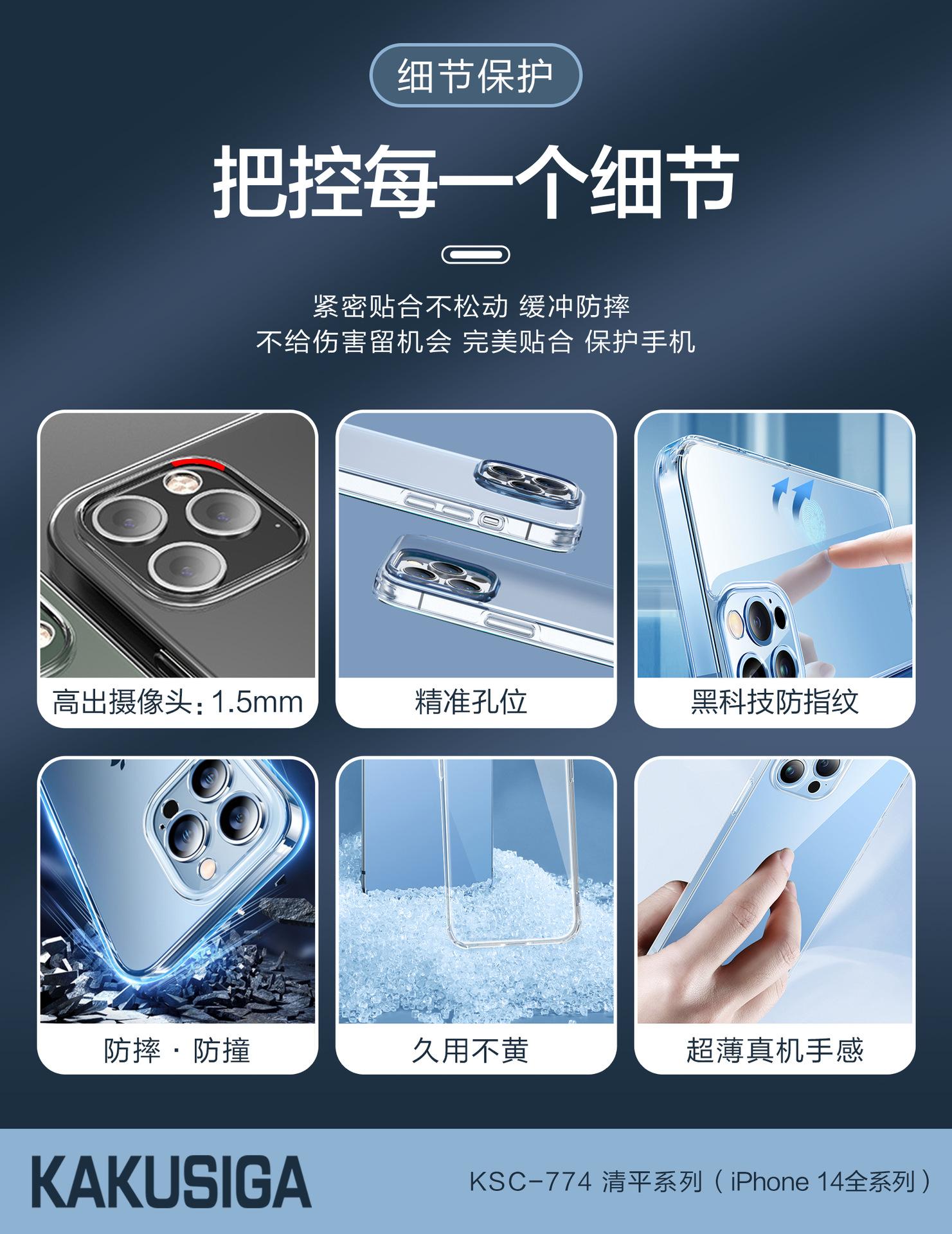 细节保护

把控每一个细节

紧密贴合不松动 缓冲防摔
不给伤害留机会 完美贴合 保护手机

高出摄像头：1.5mm

精准孔位

黑科技防指纹

防摔 · 防撞

久用不黄

超薄真机手感

KAKUSIGA

KSC-774 清平系列（iPhone 14全系列）