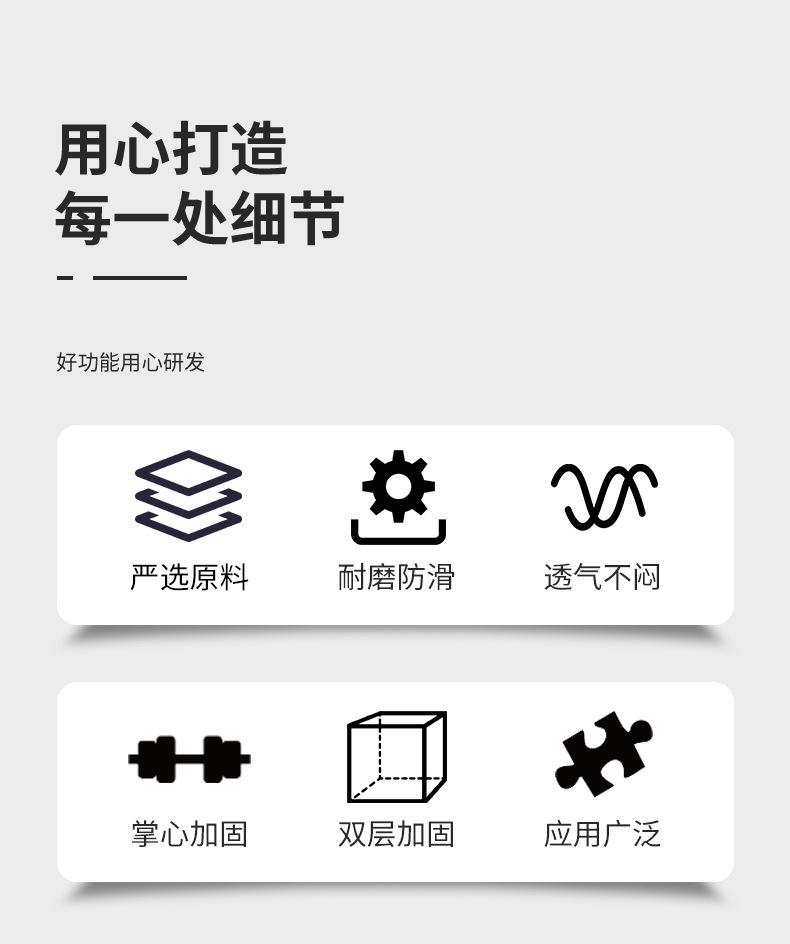 用心打造
每一处细节

好功能用心研发

严选原料 耐磨防滑 透气不闷

掌心加固 双层加固 应用广泛