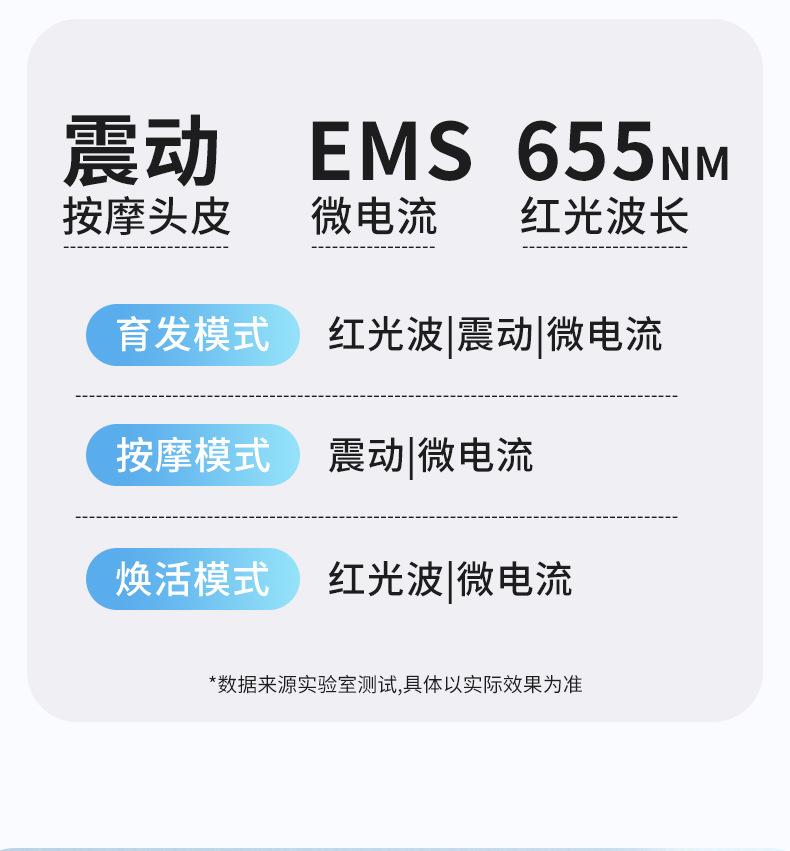 震动
按摩头皮

EMS
微电流

655NM
红光波长

育发模式 红光波|震动|微电流

按摩模式 震动|微电流

焕活模式 红光波|微电流

*数据来源实验室测试,具体以实际效果为准