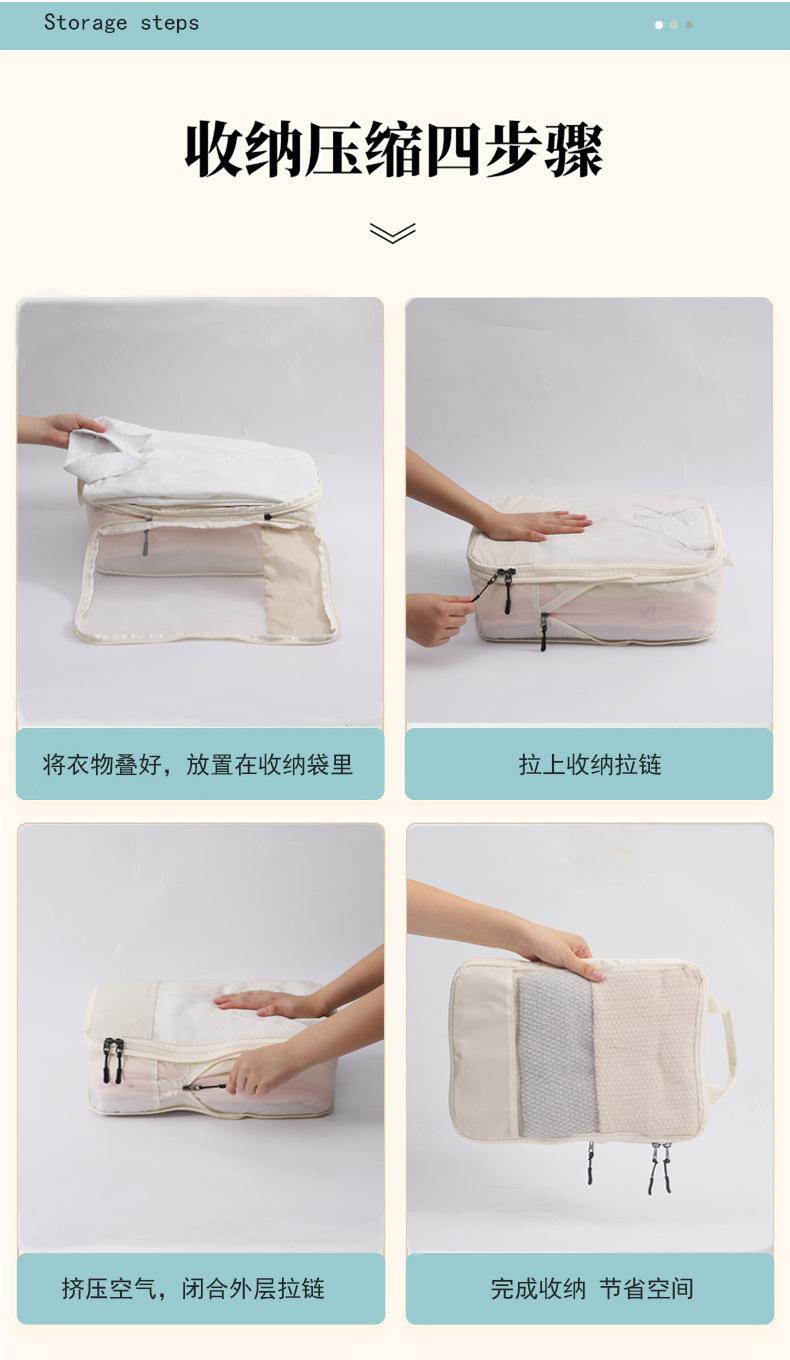 Storage steps

收纳压缩四步骤

将衣物叠好，放置在收纳袋里

拉上收纳拉链

挤压空气，闭合外层拉链

完成收纳 节省空间