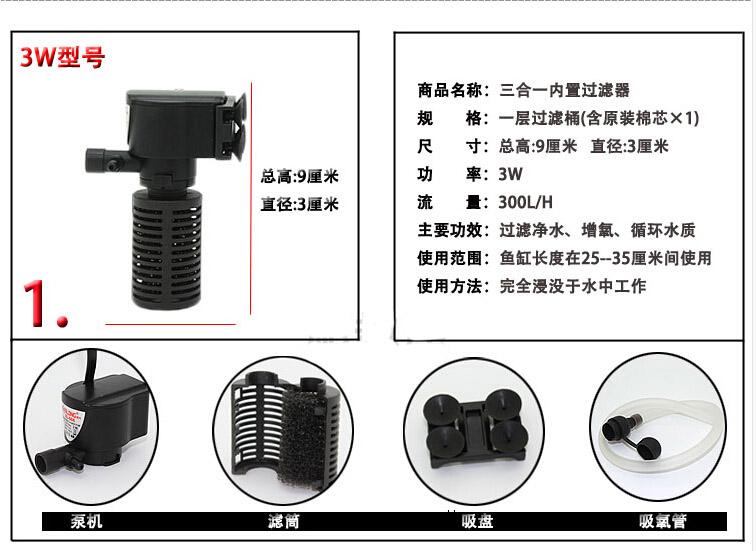 3W型号

总高:9厘米
直径:3厘米

1.

商品名称：三合一内置过滤器
规　　格：一层过滤桶(含原装棉芯×1)
尺　　寸：总高:9厘米　直径:3厘米
功　　率：3W
流　　量：300L/H
主要功效：过滤净水、增氧、循环水质
使用范围：鱼缸长度在25--35厘米间使用
使用方法：完全浸没于水中工作

泵机　滤筒　吸盘　吸氧管