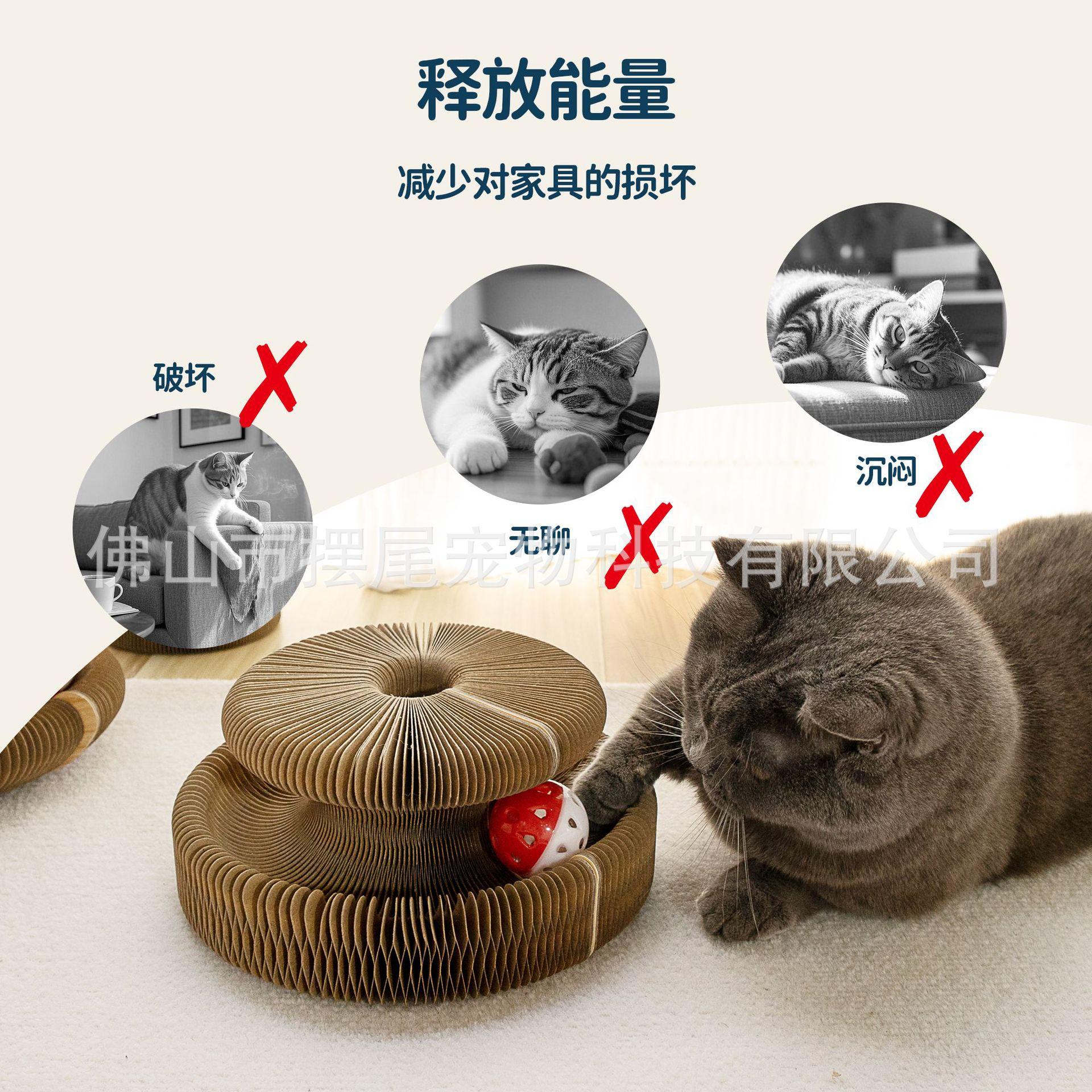 释放能量

减少对家具的损坏

破坏

无聊

沉闷

佛山市摆尾宠物科技有限公司