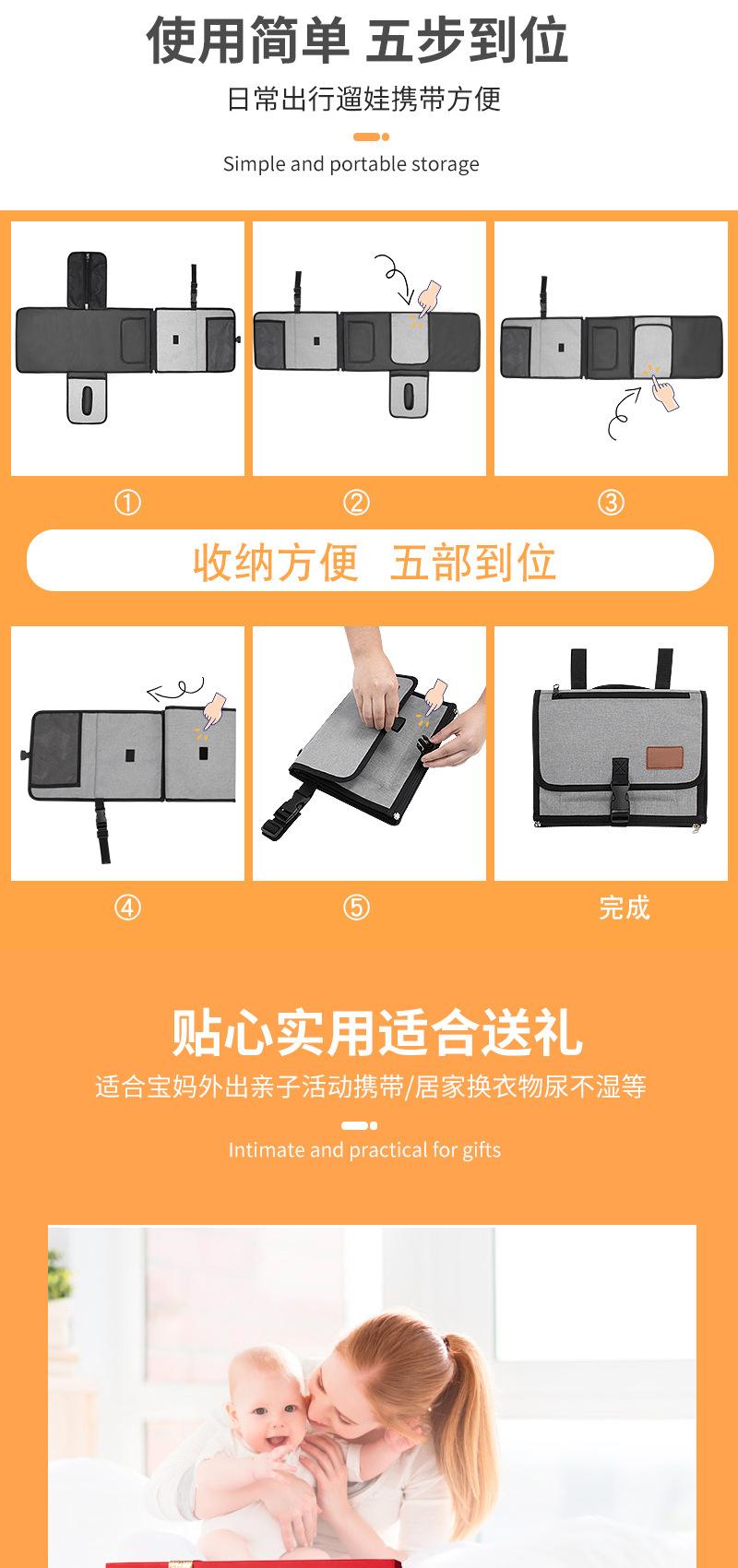 使用简单 五步到位

日常出行遛娃携带方便

Simple and portable storage

①

②

③

收纳方便 五部到位

④

⑤

完成

贴心实用适合送礼

适合宝妈外出亲子活动携带/居家换衣物尿不湿等

Intimate and practical for gifts