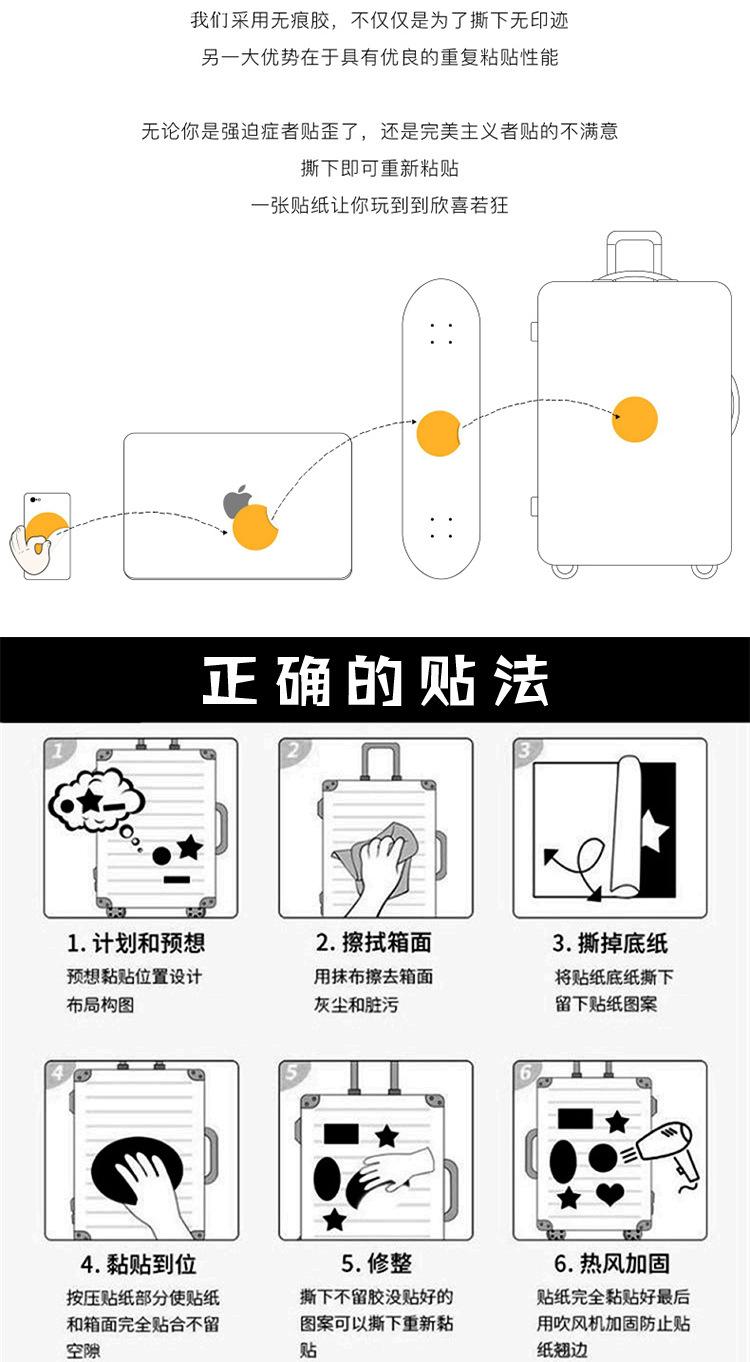 我们采用无痕胶，不仅仅是为了撕下无印迹
另一大优势在于具有优良的重复粘贴性能

无论你是强迫症者贴歪了，还是完美主义者贴的不满意
撕下即可重新粘贴
一张贴纸让你玩到到欣喜若狂

正确的贴法

1

1. 计划和预想
预想黏贴位置设计布局构图

2

2. 擦拭箱面
用抹布擦去箱面灰尘和脏污

3

3. 撕掉底纸
将贴纸底纸撕下留下贴纸图案

4

4. 黏贴到位
按压贴纸部分使贴纸和箱面完全贴合不留空隙

5

5. 修整
撕下不留胶没贴好的图案可以撕下重新黏贴

6

6. 热风加固
贴纸完全黏贴好最后用吹风机加固防止贴纸翘边