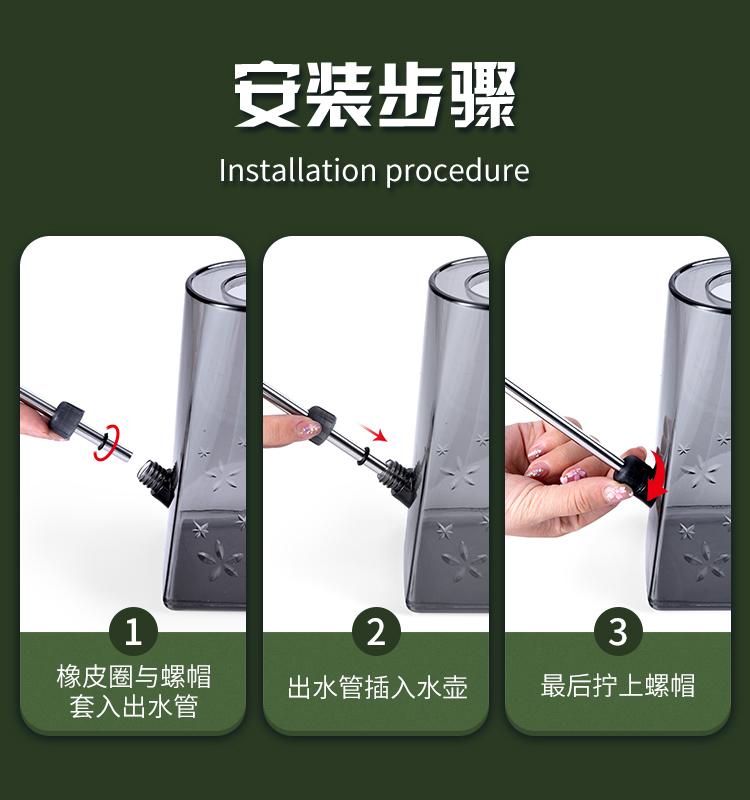 安装步骤

Installation procedure

1
橡皮圈与螺帽套入出水管

2
出水管插入水壶

3
最后拧上螺帽