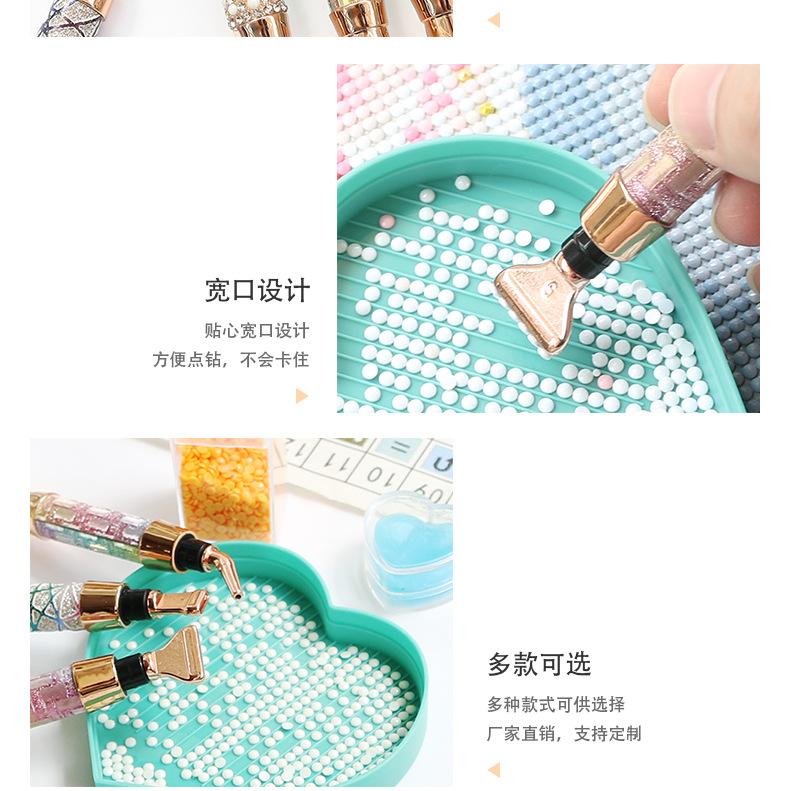 宽口设计

贴心宽口设计
方便点钻，不会卡住

多款可选

多种款式可供选择
厂家直销，支持定制