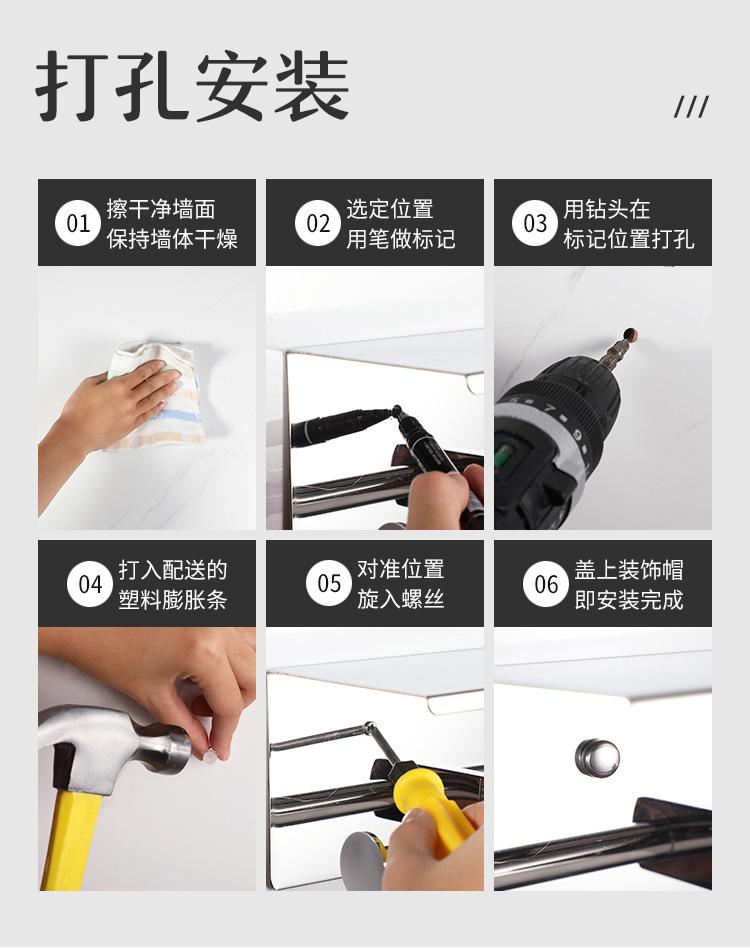 打孔安装

///

01 擦干净墙面
保持墙体干燥

02 选定位置
用笔做标记

03 用钻头在
标记位置打孔

04 打入配送的
塑料膨胀条

05 对准位置
旋入螺丝

06 盖上装饰帽
即安装完成