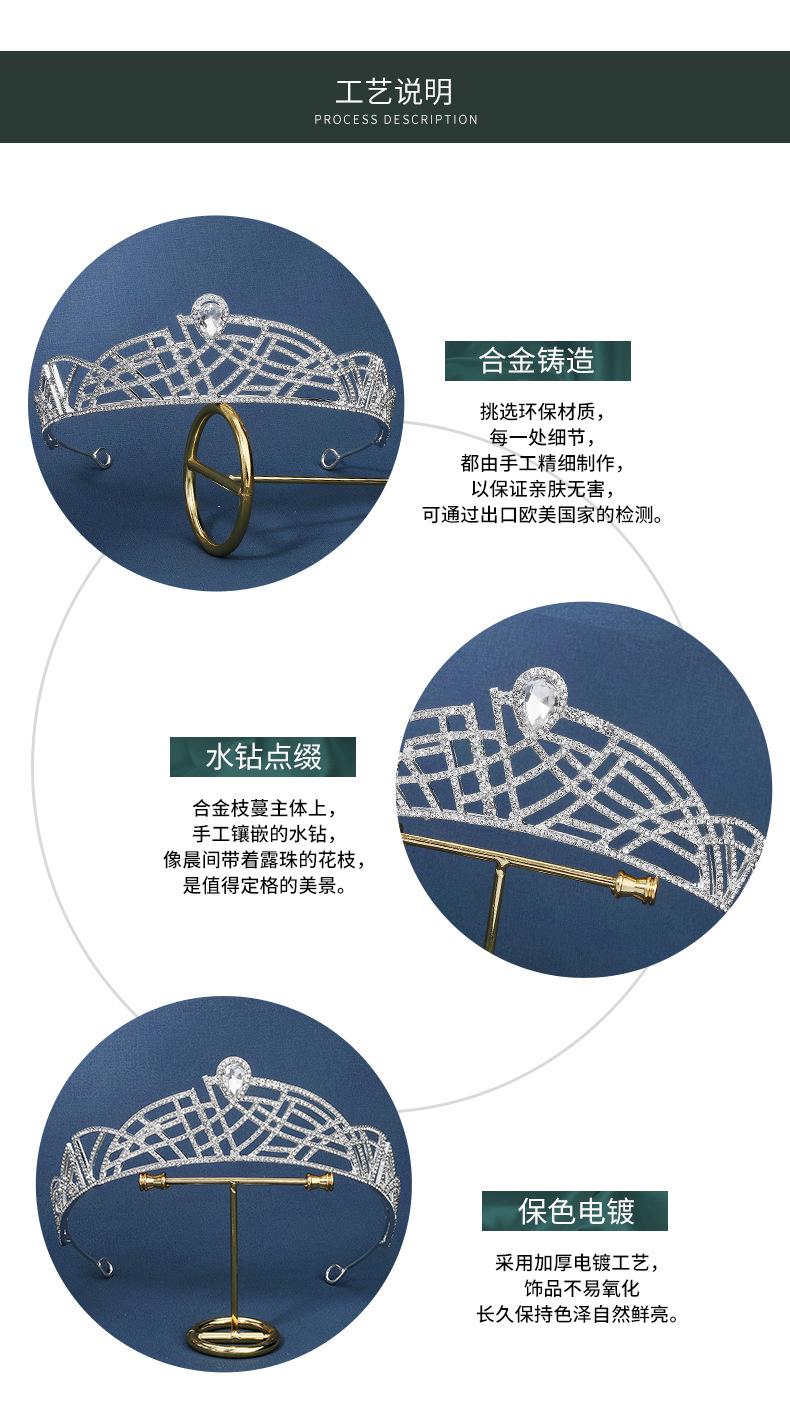 工艺说明
PROCESS DESCRIPTION

合金铸造

挑选环保材质，
每一处细节，
都由手工精细制作，
以保证亲肤无害，
可通过出口欧美国家的检测。

水钻点缀

合金枝蔓主体上，
手工镶嵌的水钻，
像晨间带着露珠的花枝，
是值得定格的美景。

保色电镀

采用加厚电镀工艺，
饰品不易氧化
长久保持色泽自然鲜亮。