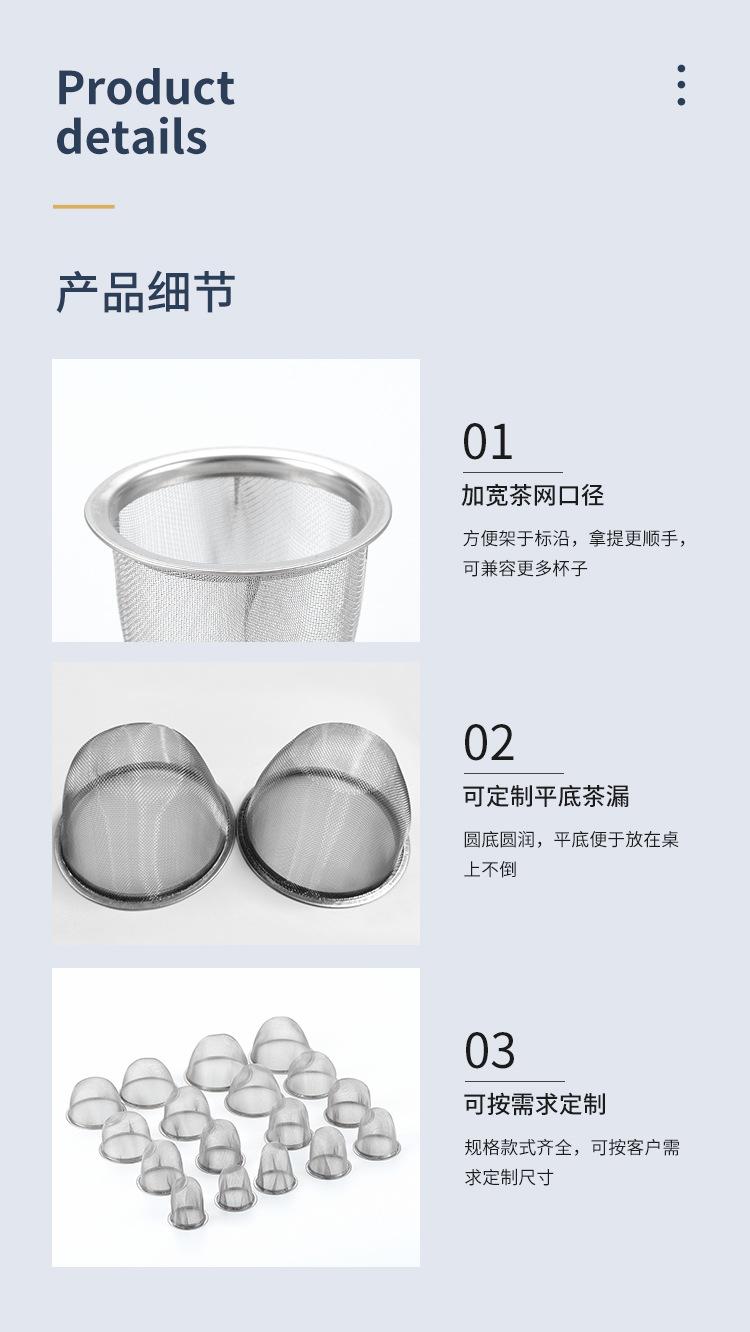 Product details

产品细节

01
加宽茶网口径
方便架于标沿，拿提更顺手，可兼容更多杯子

02
可定制平底茶漏
圆底圆润，平底便于放在桌上不倒

03
可按需求定制
规格款式齐全，可按客户需求定制尺寸