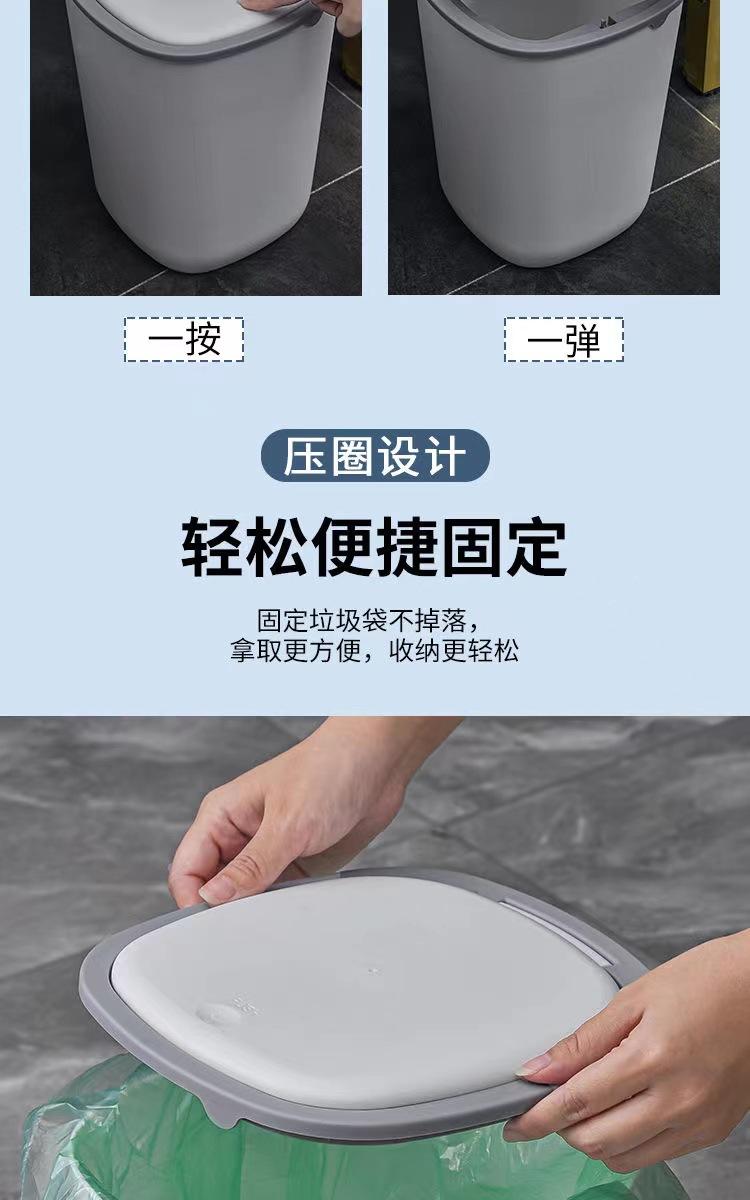 一按

一弹

压圈设计

轻松便捷固定

固定垃圾袋不掉落，
拿取更方便，收纳更轻松