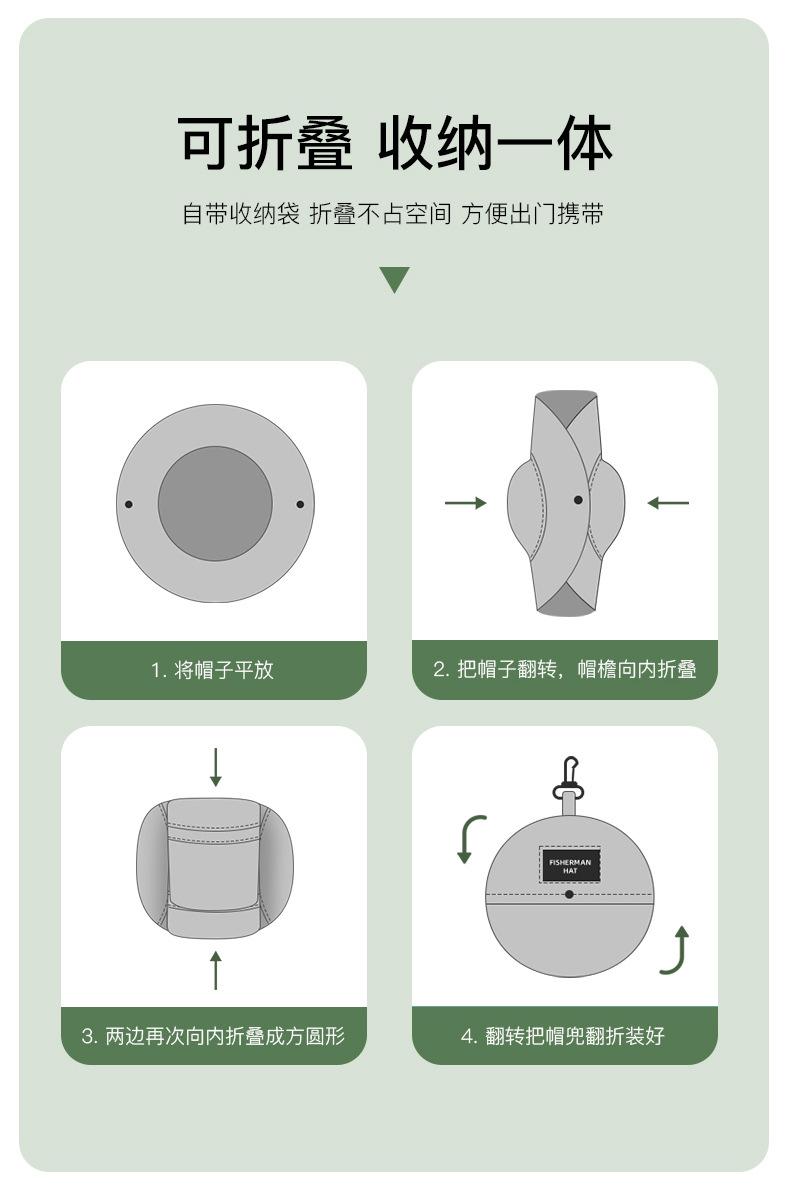 可折叠 收纳一体

自带收纳袋 折叠不占空间 方便出门携带

1. 将帽子平放

2. 把帽子翻转，帽檐向内折叠

3. 两边再次向内折叠成方圆形

FISHERMAN HAT

4. 翻转把帽兜翻折装好