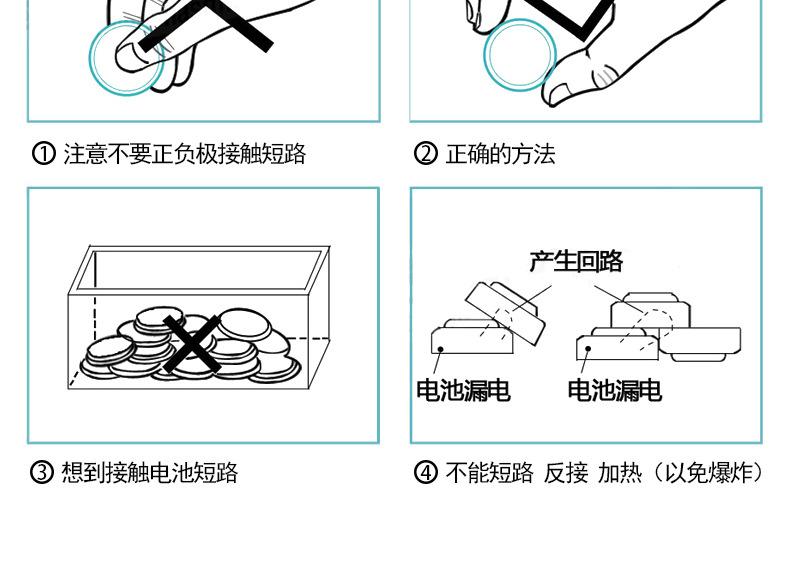 ① 注意不要正负极接触短路

② 正确的方法

③ 想到接触电池短路

产生回路

电池漏电

电池漏电

④ 不能短路 反接 加热（以免爆炸）