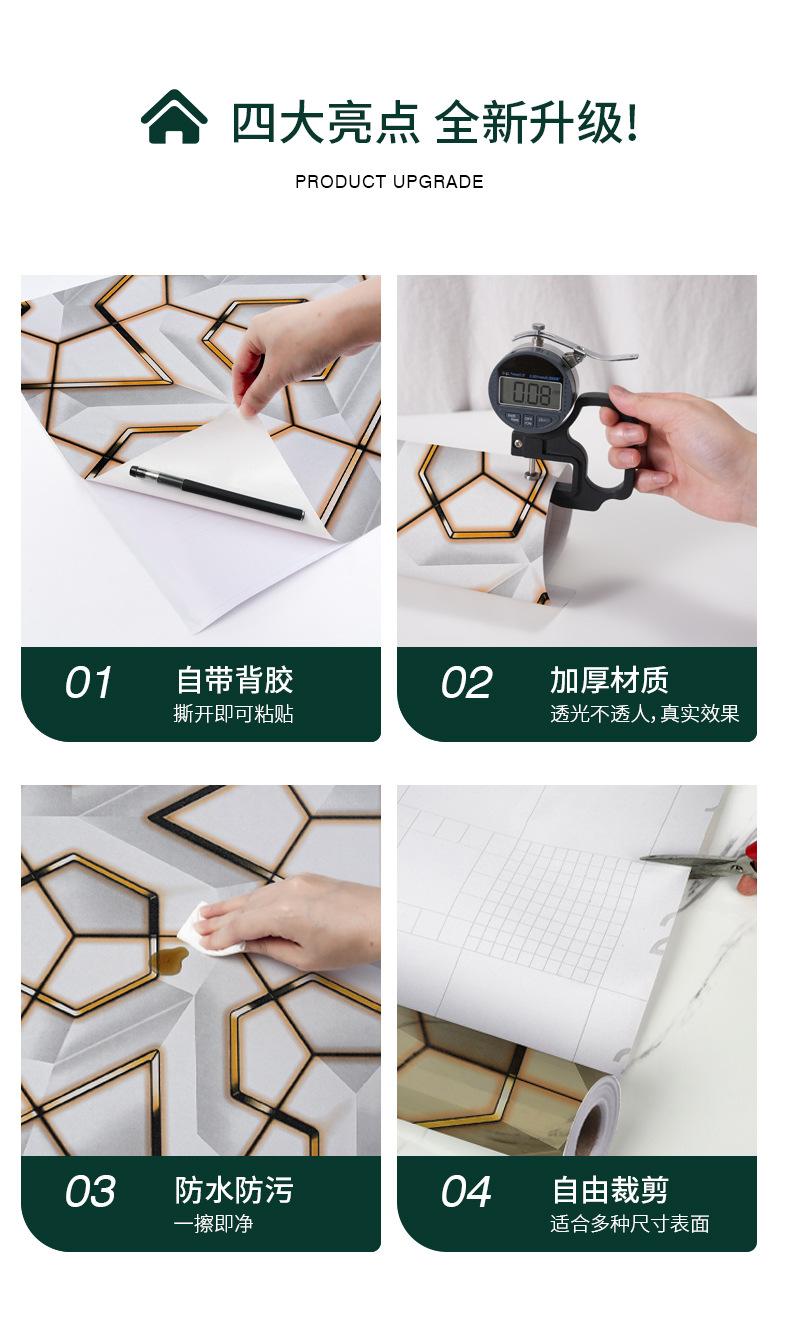 四大亮点 全新升级!

PRODUCT UPGRADE

0.08

01 自带背胶
撕开即可粘贴

02 加厚材质
透光不透人,真实效果

03 防水防污
一擦即净

04 自由裁剪
适合多种尺寸表面