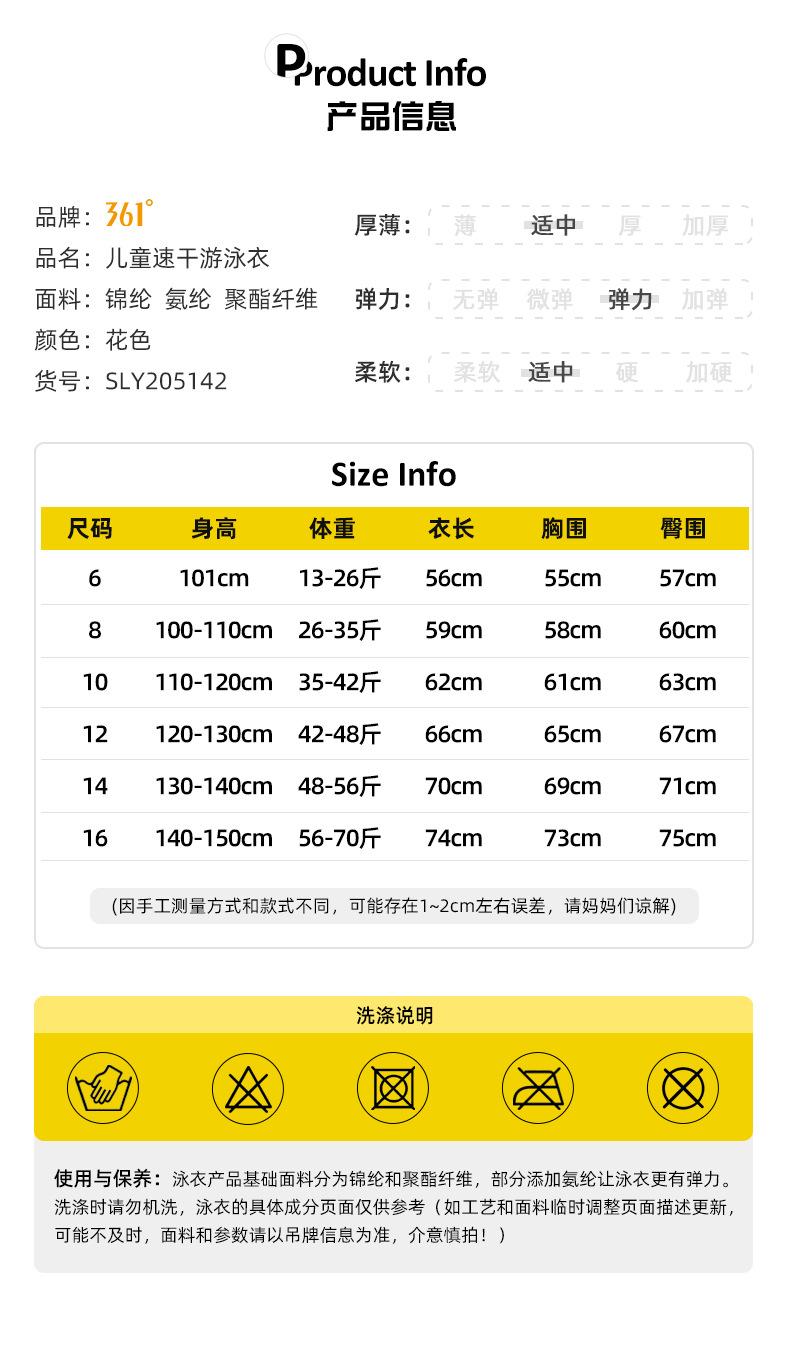 Product Info
产品信息

品牌：361°
品名：儿童速干游泳衣
面料：锦纶 氨纶 聚酯纤维
颜色：花色
货号：SLY205142

厚薄： 薄 适中 厚 加厚
弹力： 无弹 微弹 弹力 加弹
柔软： 柔软 适中 硬 加硬

Size Info

| 尺码 | 身高 | 体重 | 衣长 | 胸围 | 臀围 |
|---|---|---|---|---|---|
| 6 | 101cm | 13-26斤 | 56cm | 55cm | 57cm |
| 8 | 100-110cm | 26-35斤 | 59cm | 58cm | 60cm |
| 10 | 110-120cm | 35-42斤 | 62cm | 61cm | 63cm |
| 12 | 120-130cm | 42-48斤 | 66cm | 65cm | 67cm |
| 14 | 130-140cm | 48-56斤 | 70cm | 69cm | 71cm |
| 16 | 140-150cm | 56-70斤 | 74cm | 73cm | 75cm |

(因手工测量方式和款式不同，可能存在1~2cm左右误差，请妈妈们谅解)

洗涤说明

使用与保养：泳衣产品基础面料分为锦纶和聚酯纤维，部分添加氨纶让泳衣更有弹力。洗涤时请勿机洗，泳衣的具体成分页面仅供参考（如工艺和面料临时调整页面描述更新，可能不及时，面料和参数请以吊牌信息为准，介意慎拍！）