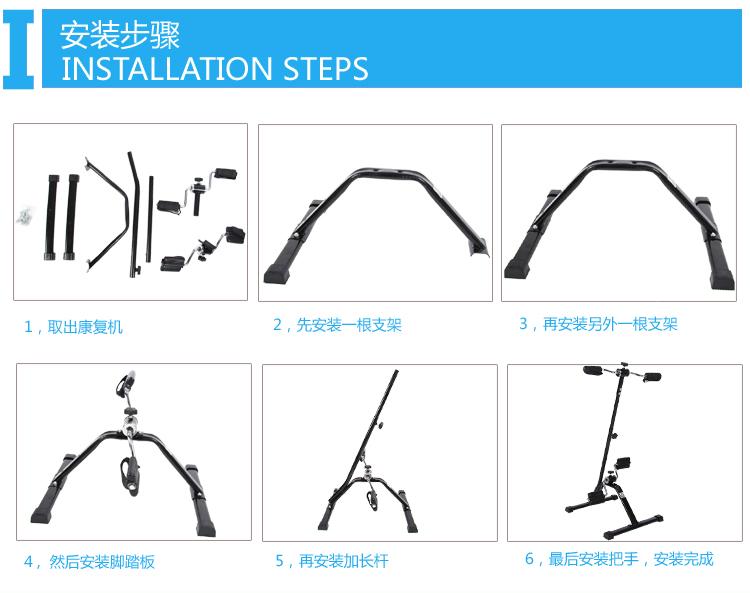 I

安装步骤
INSTALLATION STEPS

1，取出康复机

2，先安装一根支架

3，再安装另外一根支架

4，然后安装脚踏板

5，再安装加长杆

6，最后安装把手，安装完成