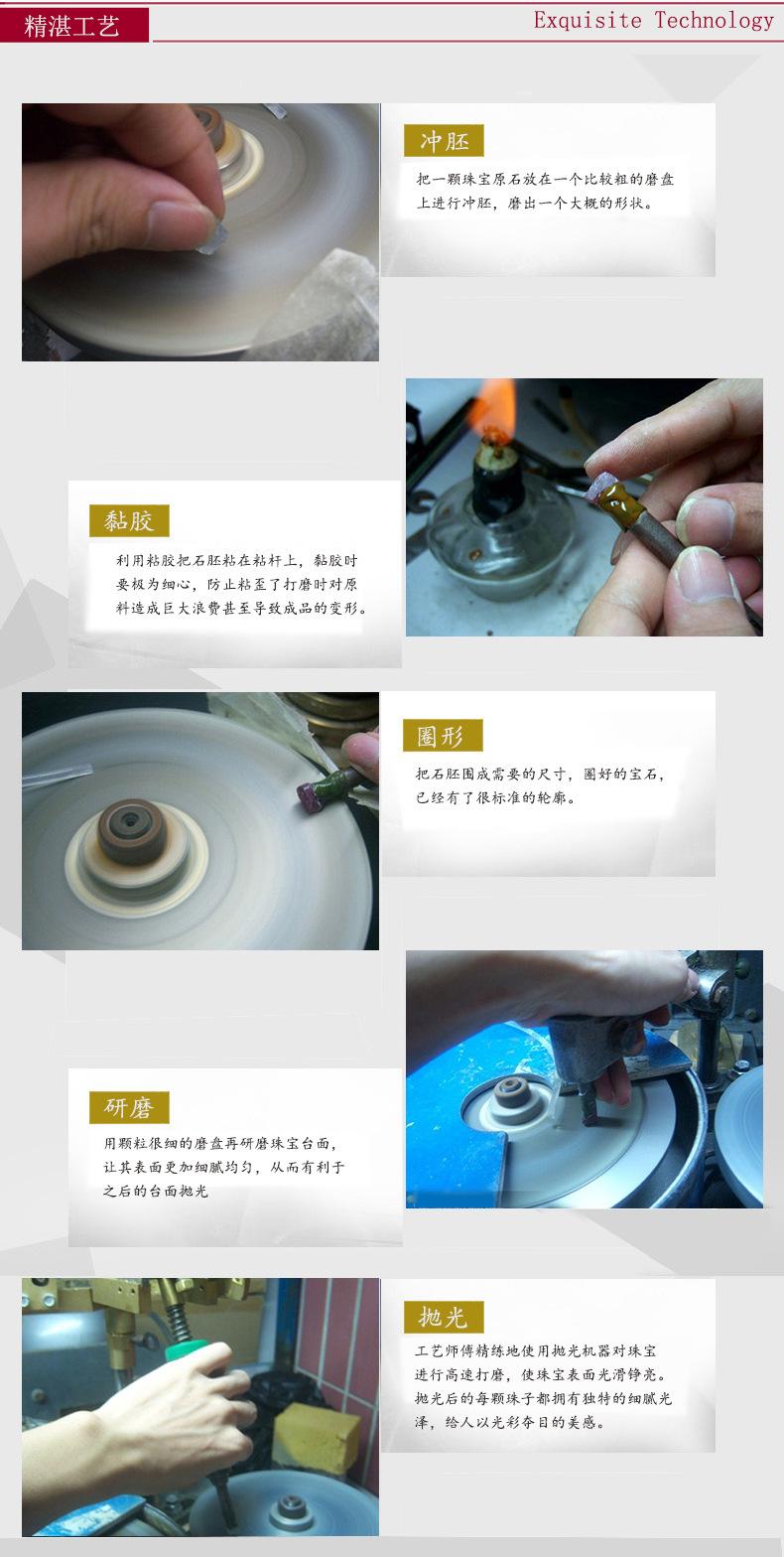 精湛工艺

Exquisite Technology

冲胚

把一颗珠宝原石放在一个比较粗的磨盘上进行冲胚，磨出一个大概的形状。

黏胶

利用粘胶把石胚粘在粘杆上，黏胶时要极为细心，防止粘歪了打磨时对原料造成巨大浪费甚至导致成品的变形。

圈形

把石胚围成需要的尺寸，圈好的宝石，已经有了很标准的轮廓。

研磨

用颗粒很细的磨盘再研磨珠宝台面，让其表面更加细腻均匀，从而有利于之后的台面抛光

抛光

工艺师傅精练地使用抛光机器对珠宝进行高速打磨，使珠宝表面光滑铮亮。抛光后的每颗珠子都拥有独特的细腻光泽，给人以光彩夺目的美感。