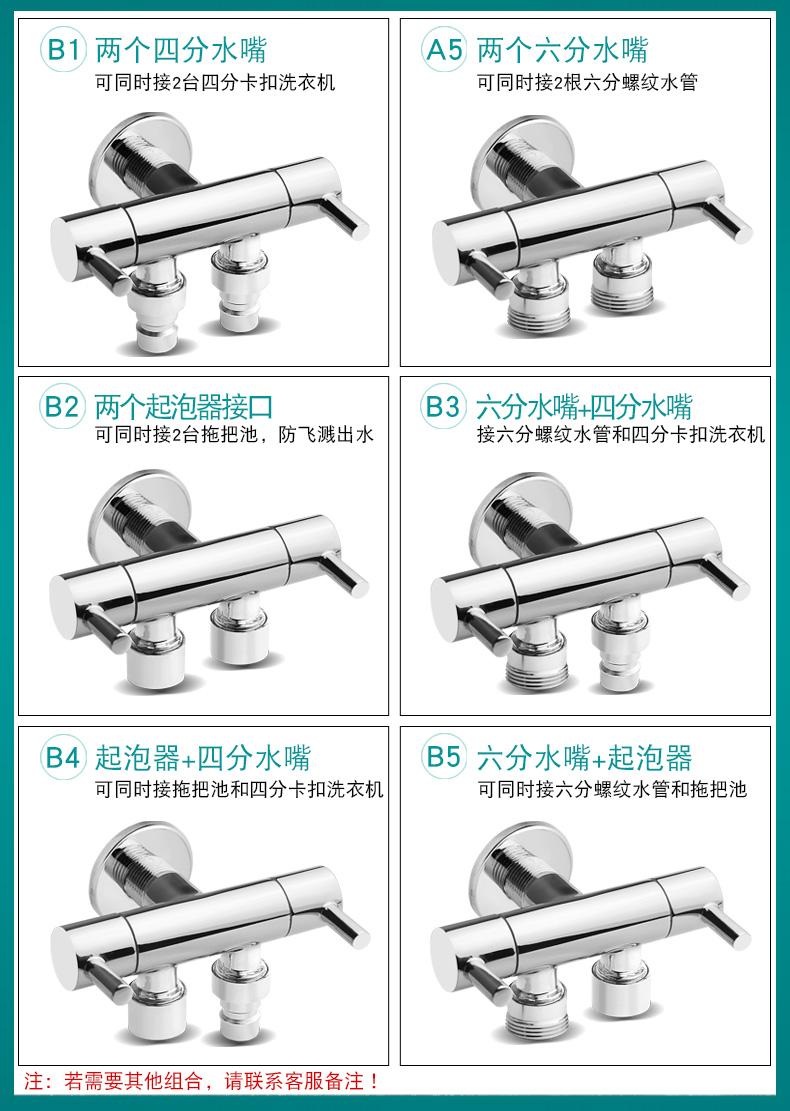 B1 两个四分水嘴
可同时接2台四分卡扣洗衣机

A5 两个六分水嘴
可同时接2根六分螺纹水管

B2 两个起泡器接口
可同时接2台拖把池，防飞溅出水

B3 六分水嘴+四分水嘴
接六分螺纹水管和四分卡扣洗衣机

B4 起泡器+四分水嘴
可同时接拖把池和四分卡扣洗衣机

B5 六分水嘴+起泡器
可同时接六分螺纹水管和拖把池

注：若需要其他组合，请联系客服备注！