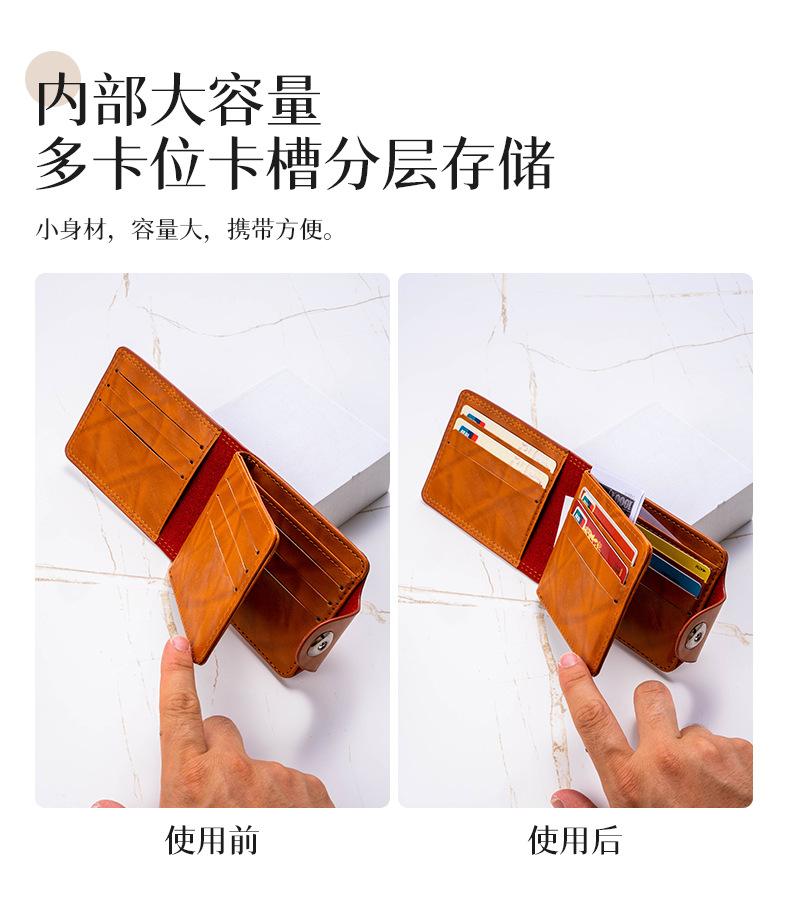 内部大容量
多卡位卡槽分层存储

小身材，容量大，携带方便。

使用前

使用后