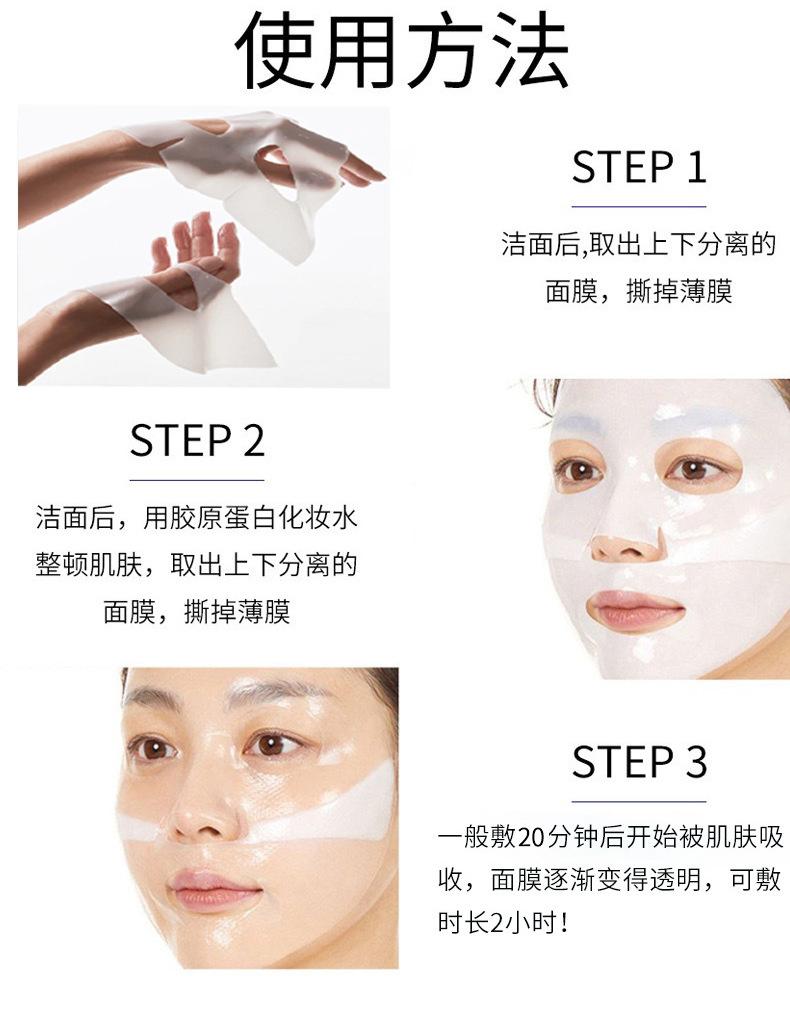 使用方法

STEP 1

洁面后,取出上下分离的面膜，撕掉薄膜

STEP 2

洁面后，用胶原蛋白化妆水整顿肌肤，取出上下分离的面膜，撕掉薄膜

STEP 3

一般敷20分钟后开始被肌肤吸收，面膜逐渐变得透明，可敷时长2小时！