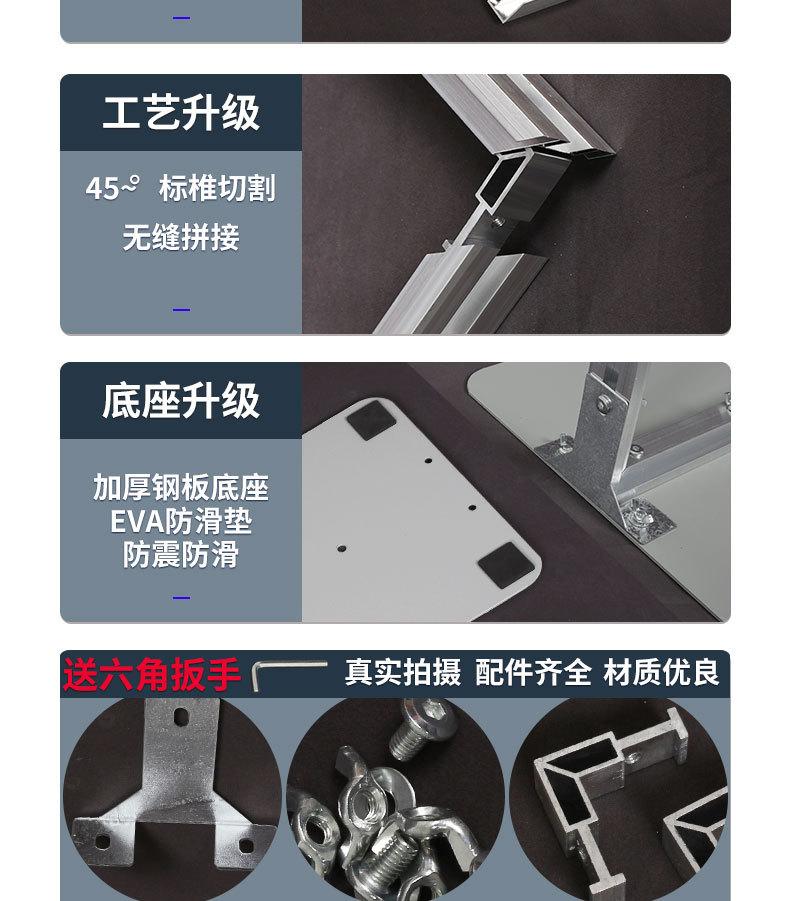 工艺升级

45° 标椎切割
无缝拼接

底座升级

加厚钢板底座
EVA防滑垫
防震防滑

送六角扳手 真实拍摄 配件齐全 材质优良